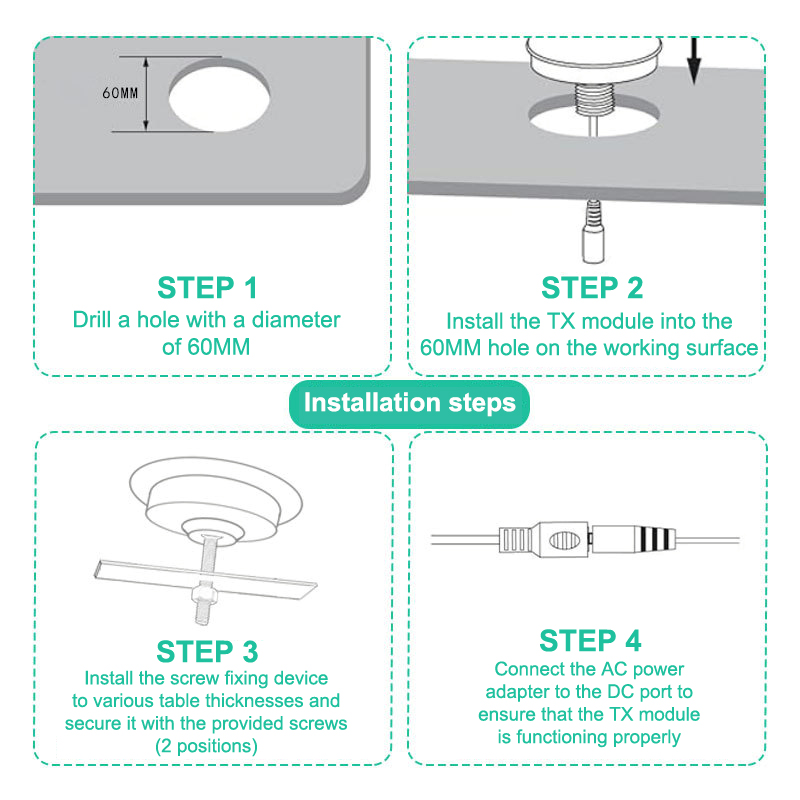 60MM

STEP 1
Drill a hole with a diameter of 60MM

STEP 2
Install the TX module into the 60MM hole on the working surface

Installation steps

STEP 3
Install the screw fixing device to various table thicknesses and secure it with the provided screws (2 positions)

STEP 4
Connect the AC power adapter to the DC port to ensure that the TX module is functioning properly