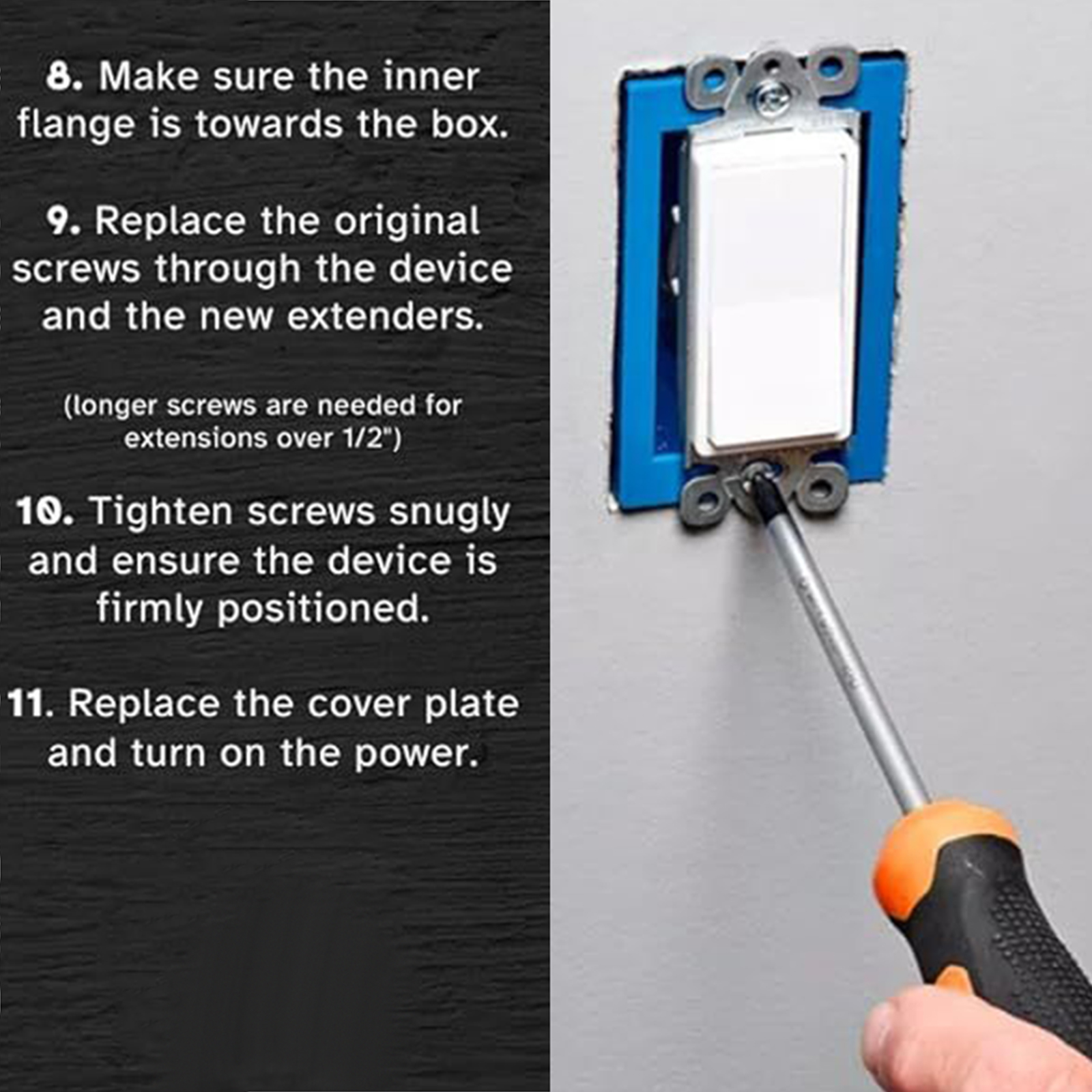 8. Make sure the inner flange is towards the box.

9. Replace the original screws through the device and the new extenders.

(longer screws are needed for extensions over 1/2")

10. Tighten screws snugly and ensure the device is firmly positioned.

11. Replace the cover plate and turn on the power.