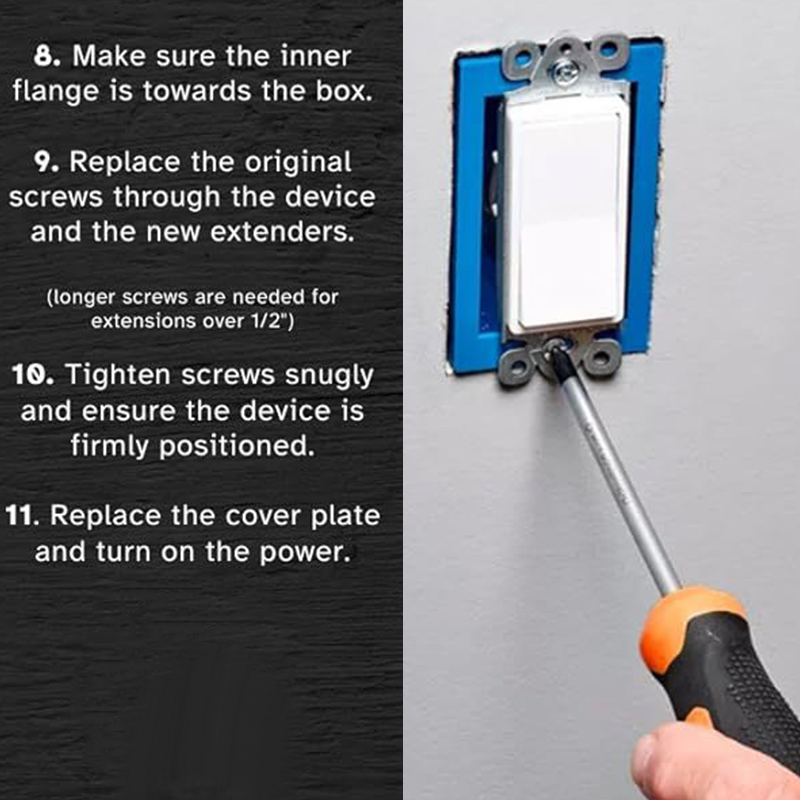 8. Make sure the inner flange is towards the box.

9. Replace the original screws through the device and the new extenders.

(longer screws are needed for extensions over 1/2")

10. Tighten screws snugly and ensure the device is firmly positioned.

11. Replace the cover plate and turn on the power.