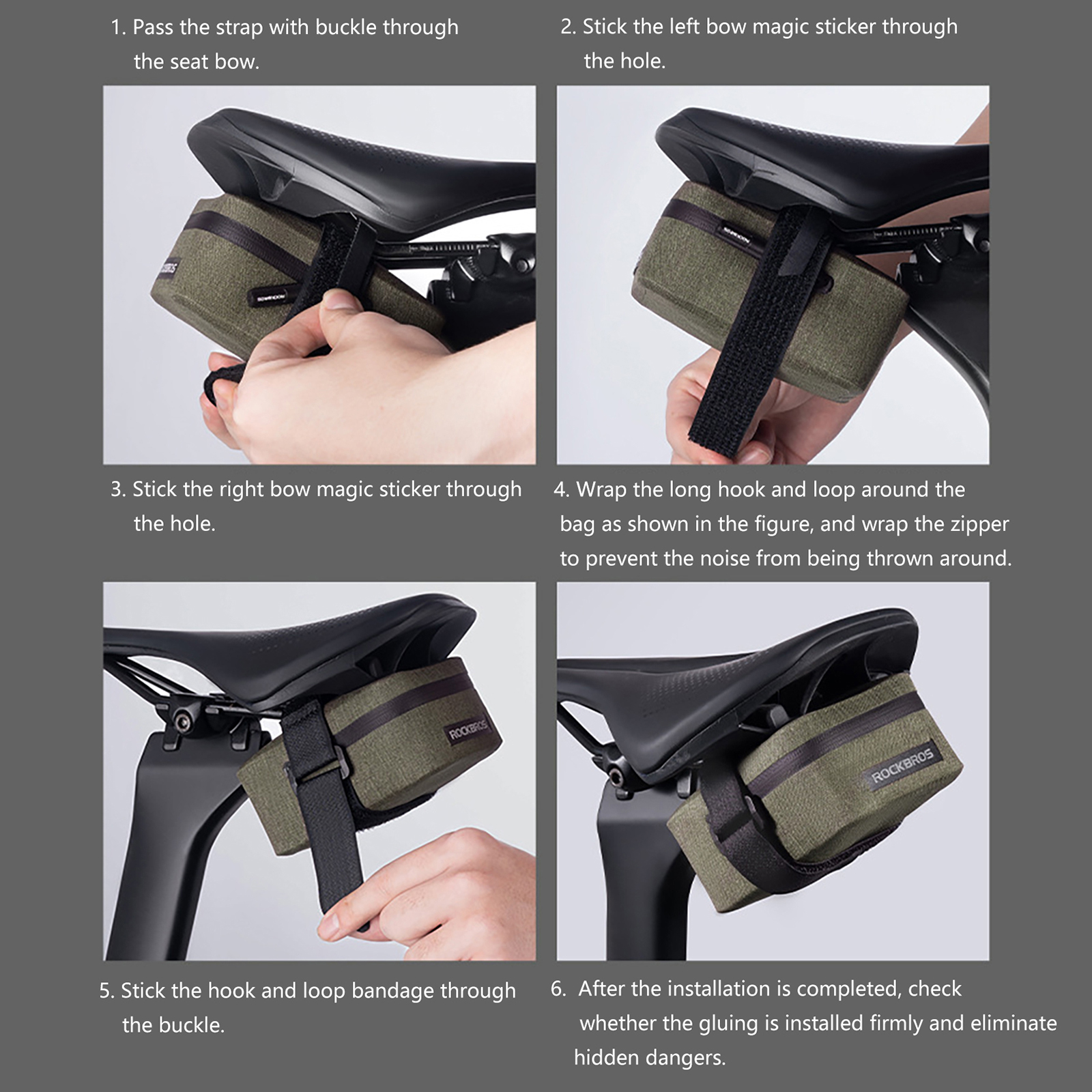 1. Pass the strap with buckle through the seat bow.

2. Stick the left bow magic sticker through the hole.

ROCKBROS

ROCKBROS

3. Stick the right bow magic sticker through the hole.

4. Wrap the long hook and loop around the bag as shown in the figure, and wrap the zipper to prevent the noise from being thrown around.

ROCKBROS

ROCKBROS

5. Stick the hook and loop bandage through the buckle.

6. After the installation is completed, check whether the gluing is installed firmly and eliminate hidden dangers.