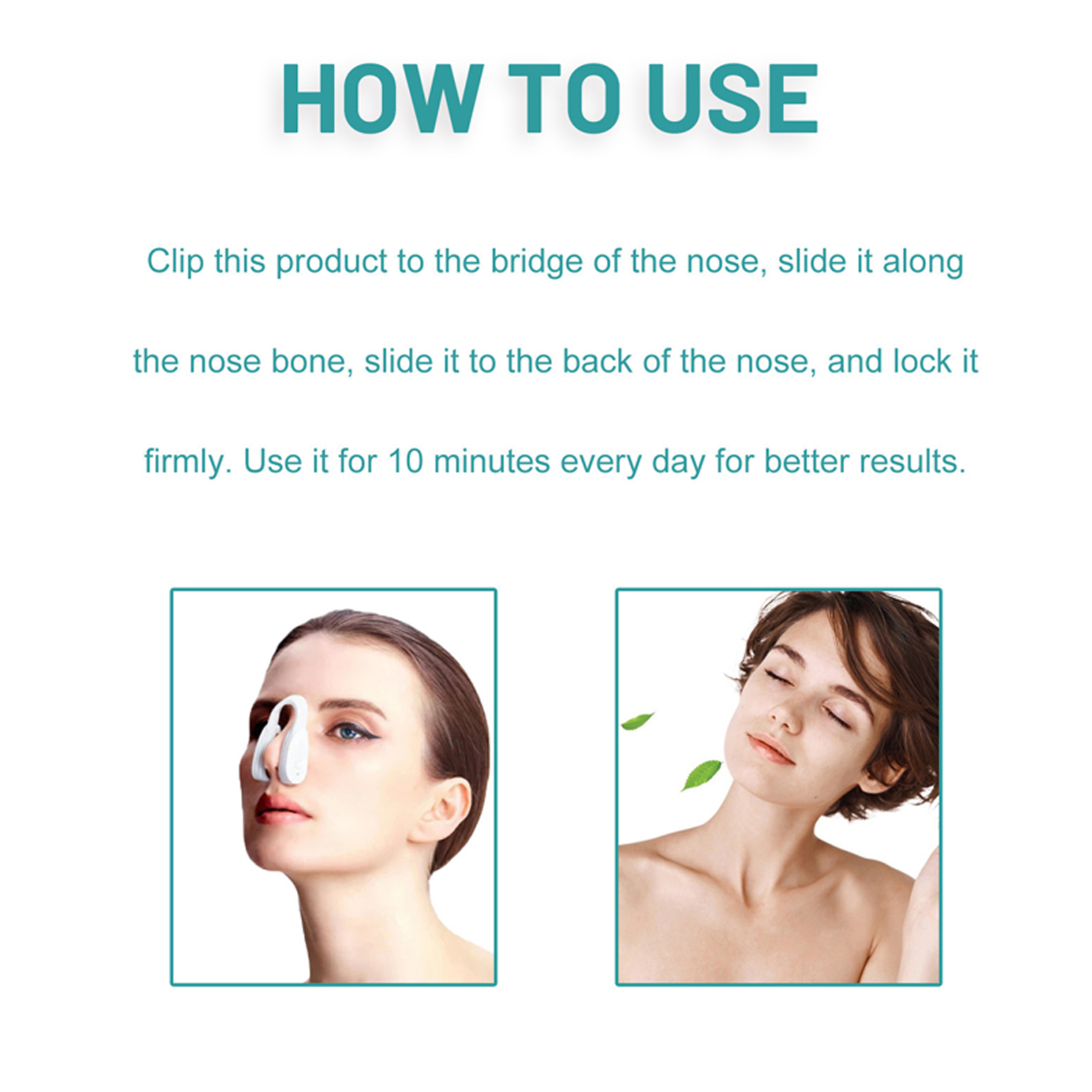 HOW TO USE

Clip this product to the bridge of the nose, slide it along the nose bone, slide it to the back of the nose, and lock it firmly. Use it for 10 minutes every day for better results.