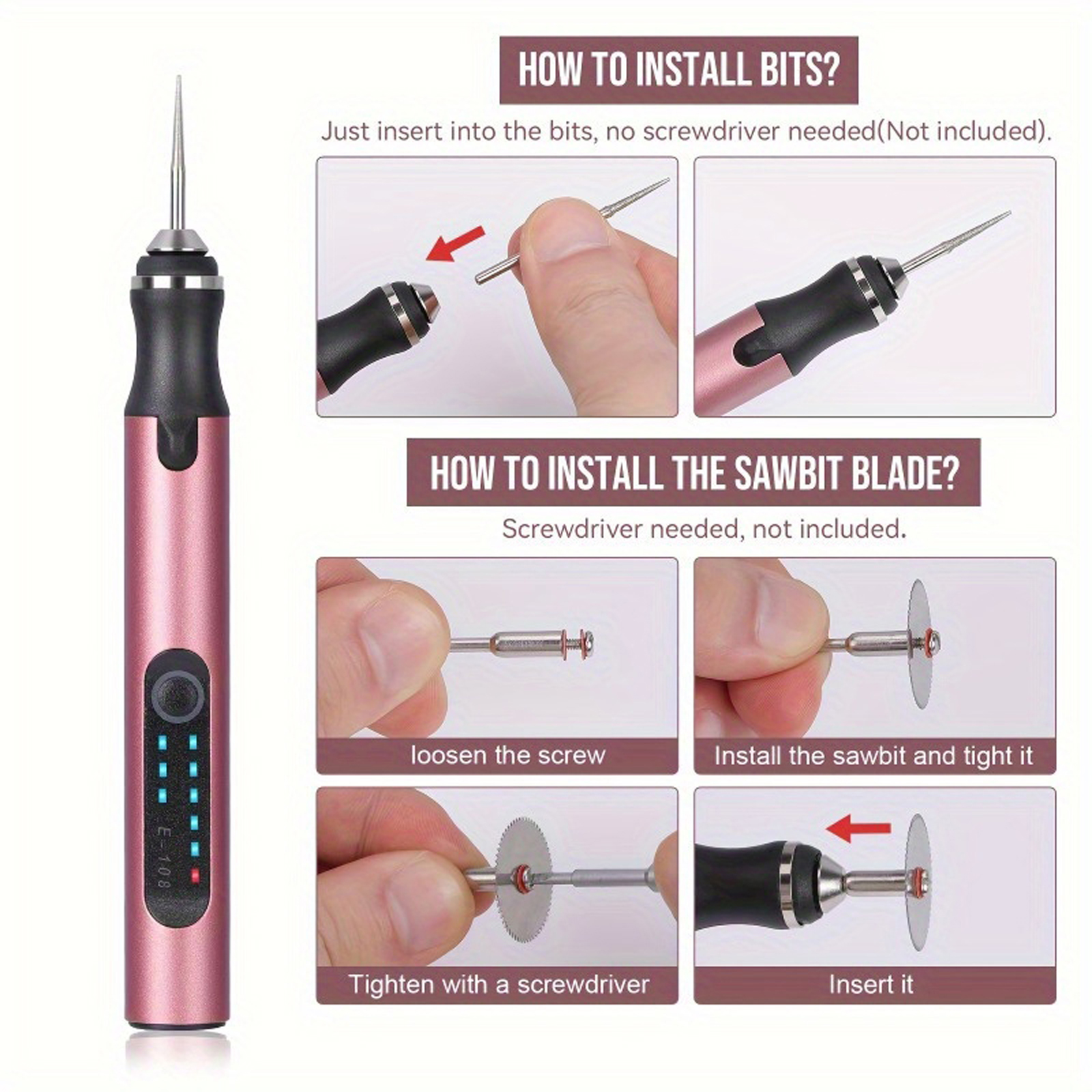 HOW TO INSTALL BITS?

Just insert into the bits, no screwdriver needed(Not included).

HOW TO INSTALL THE SAWBIT BLADE?

Screwdriver needed, not included.

loosen the screw

Install the sawbit and tight it

Tighten with a screwdriver

Insert it

E-108