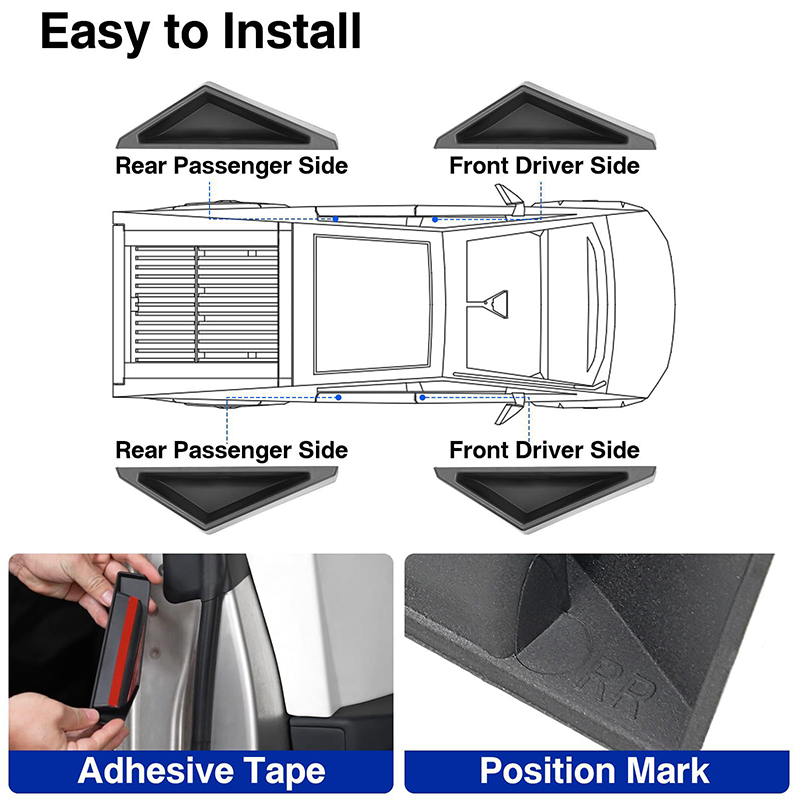 Easy to Install

Rear Passenger Side

Front Driver Side

Rear Passenger Side

Front Driver Side

RR

Adhesive Tape

Position Mark