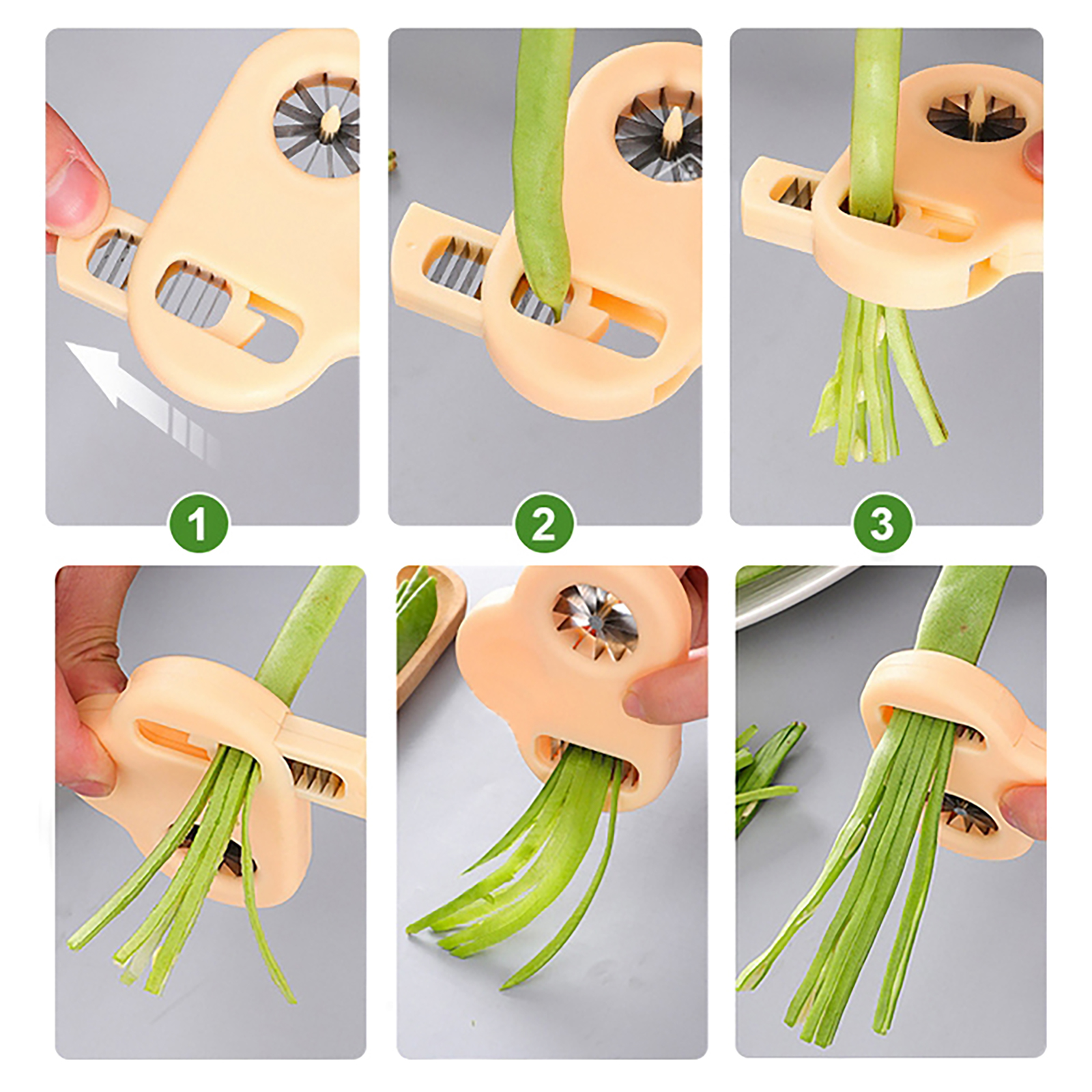 1

2

3