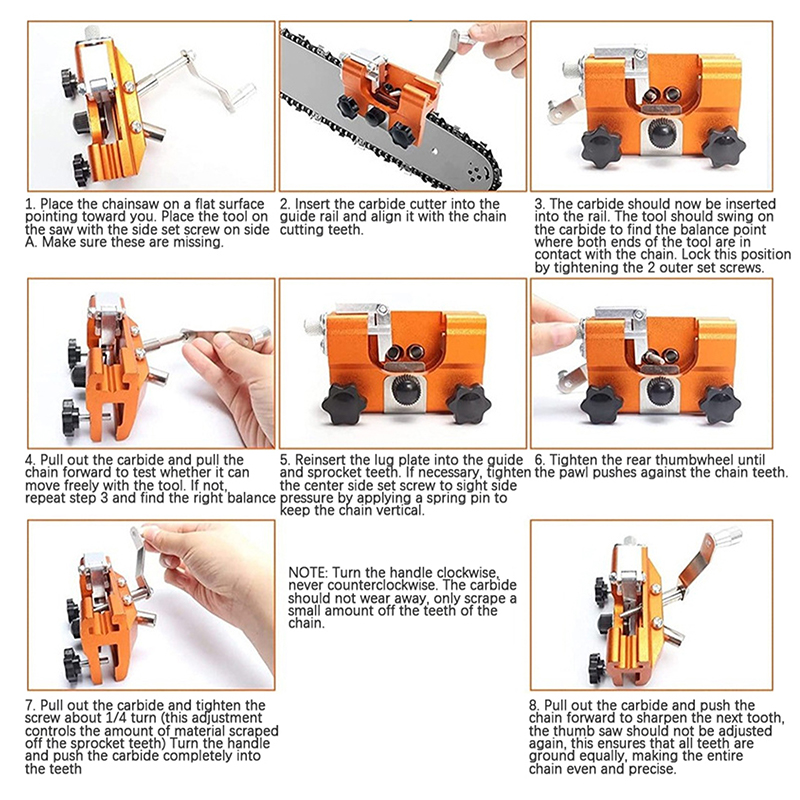 1. Place the chainsaw on a flat surface pointing toward you. Place the tool on the saw with the side set screw on side A. Make sure these are missing.

2. Insert the carbide cutter into the guide rail and align it with the chain cutting teeth.

3. The carbide should now be inserted into the rail. The tool should swing on the carbide to find the balance point where both ends of the tool are in contact with the chain. Lock this position by tightening the 2 outer set screws.

4. Pull out the carbide and pull the chain forward to test whether it can move freely with the tool. If not, repeat step 3 and find the right balance

5. Reinsert the lug plate into the guide and sprocket teeth. If necessary, tighten the center side set screw to sight side pressure by applying a spring pin to keep the chain vertical.

6. Tighten the rear thumbwheel until the pawl pushes against the chain teeth.

7. Pull out the carbide and tighten the screw about 1/4 turn (this adjustment controls the amount of material scraped off the sprocket teeth) Turn the handle and push the carbide completely into the teeth

NOTE: Turn the handle clockwise, never counterclockwise. The carbide should not wear away, only scrape a small amount off the teeth of the chain.

8. Pull out the carbide and push the chain forward to sharpen the next tooth, the thumb saw should not be adjusted again, this ensures that all teeth are ground equally, making the entire chain even and precise.