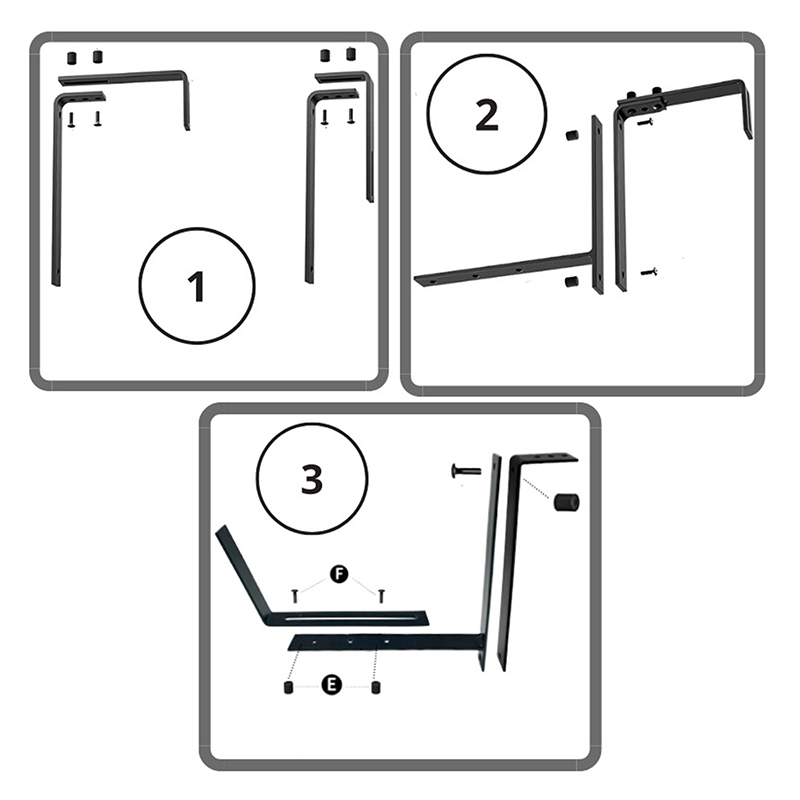 1

2

3

F

E