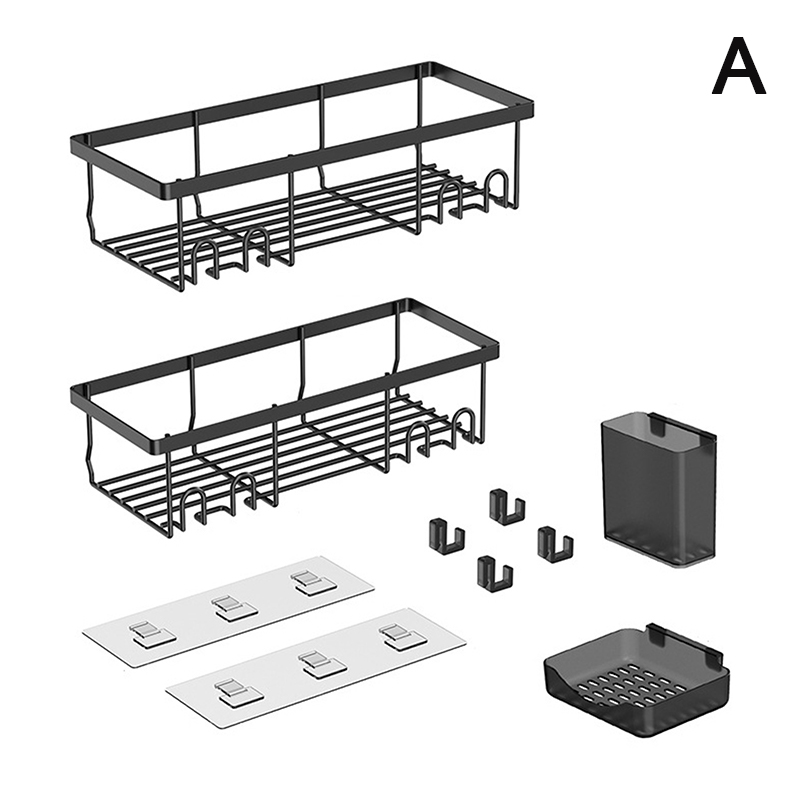 A