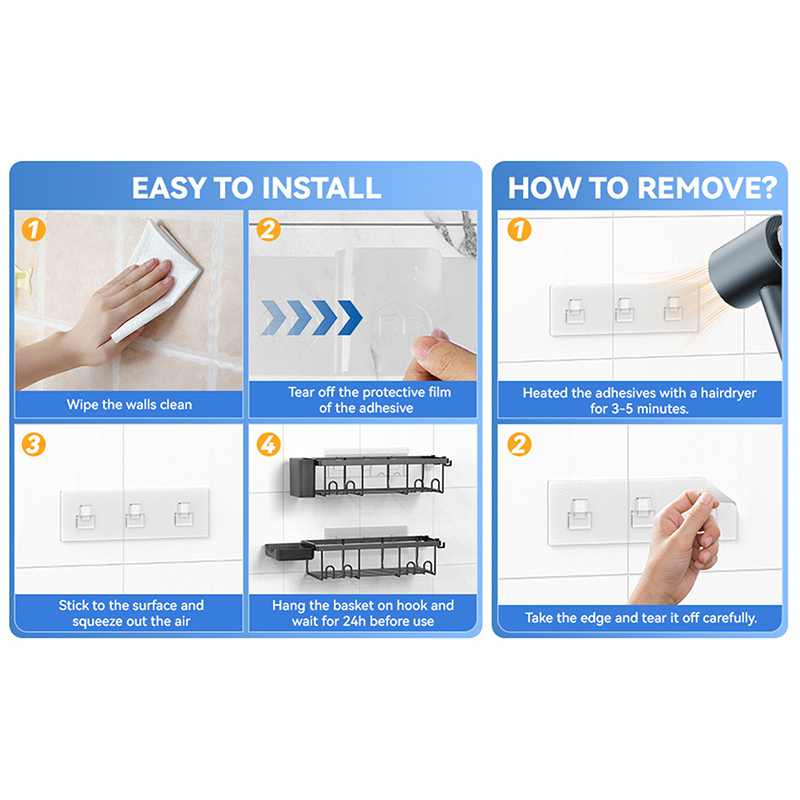 EASY TO INSTALL

1
Wipe the walls clean

2
Tear off the protective film of the adhesive

3
Stick to the surface and squeeze out the air

4
Hang the basket on hook and wait for 24h before use

HOW TO REMOVE?

1
Heated the adhesives with a hairdryer for 3-5 minutes.

2
Take the edge and tear it off carefully.