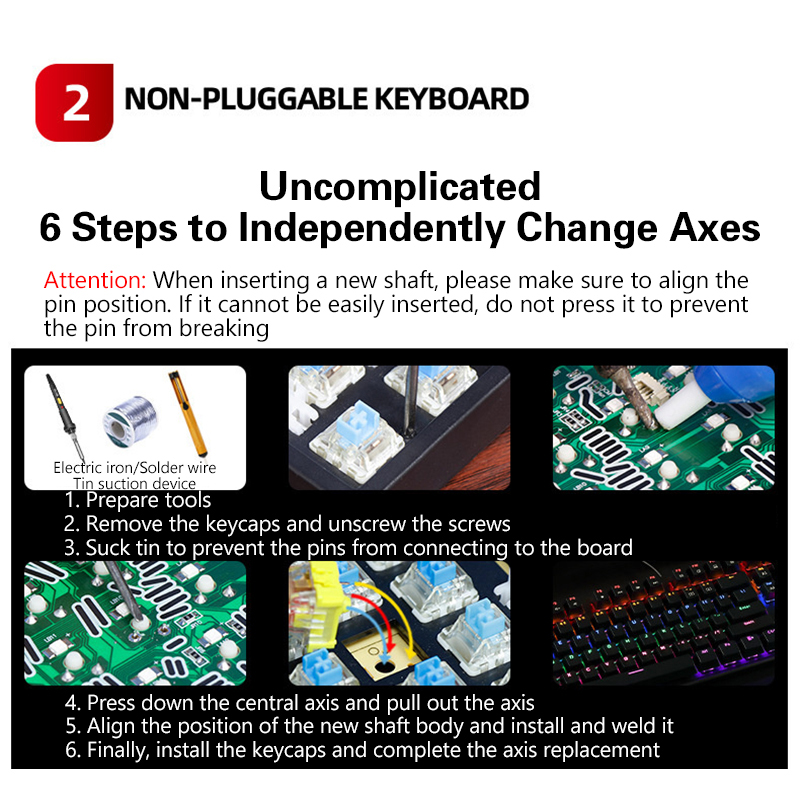 2 NON-PLUGGABLE KEYBOARD

Uncomplicated
6 Steps to Independently Change Axes

Attention: When inserting a new shaft, please make sure to align the pin position. If it cannot be easily inserted, do not press it to prevent the pin from breaking

Electric iron/Solder wire
Tin suction device

1. Prepare tools
2. Remove the keycaps and unscrew the screws
3. Suck tin to prevent the pins from connecting to the board

4. Press down the central axis and pull out the axis
5. Align the position of the new shaft body and install and weld it
6. Finally, install the keycaps and complete the axis replacement