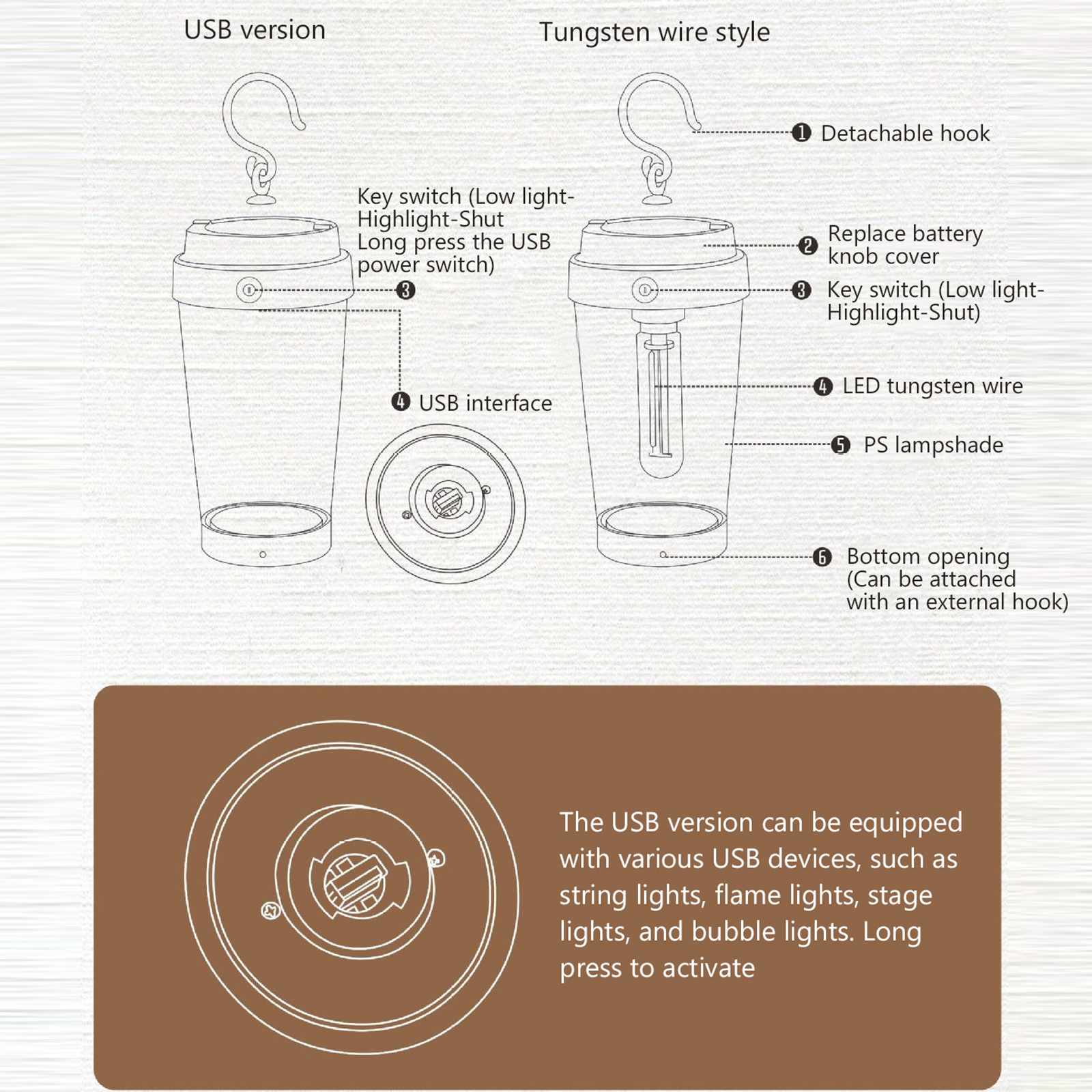 USB version

Tungsten wire style

Key switch (Low light-Highlight-Shut Long press the USB power switch)

❸

❹ USB interface

❶ Detachable hook

❷ Replace battery knob cover

❸ Key switch (Low light-Highlight-Shut)

❹ LED tungsten wire

❺ PS lampshade

❻ Bottom opening (Can be attached with an external hook)

The USB version can be equipped with various USB devices, such as string lights, flame lights, stage lights, and bubble lights. Long press to activate