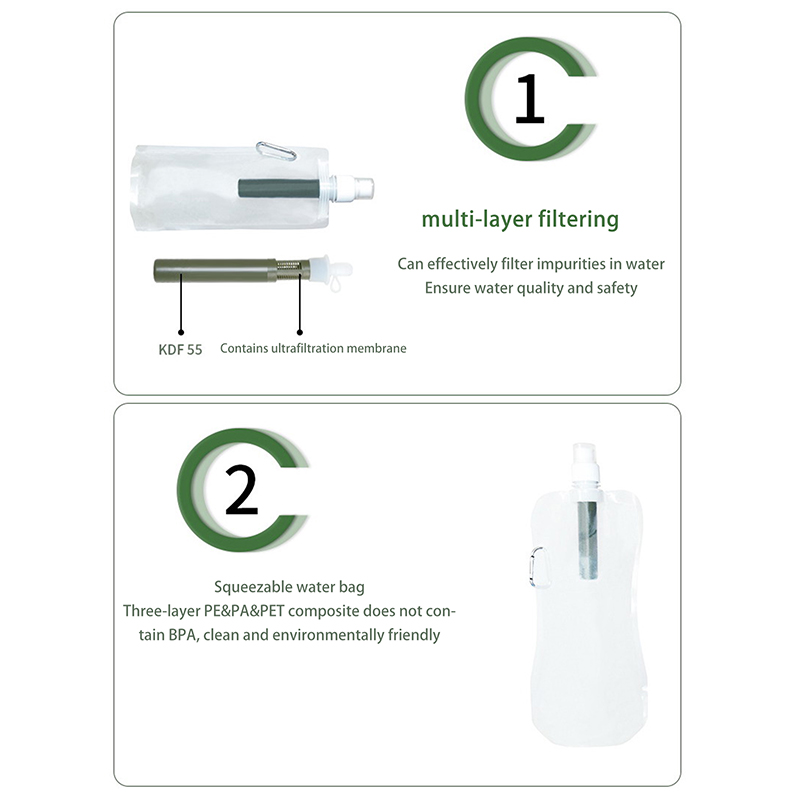 1

multi-layer filtering

Can effectively filter impurities in water
Ensure water quality and safety

KDF 55

Contains ultrafiltration membrane

2

Squeezable water bag
Three-layer PE&PA&PET composite does not contain BPA, clean and environmentally friendly