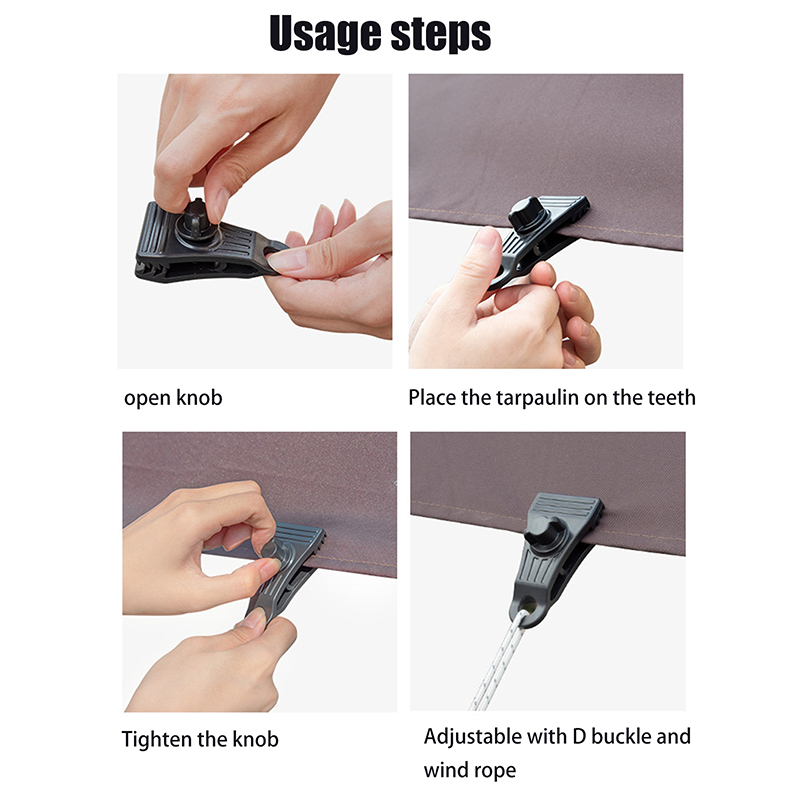 Usage steps

open knob

Place the tarpaulin on the teeth

Tighten the knob

Adjustable with D buckle and wind rope