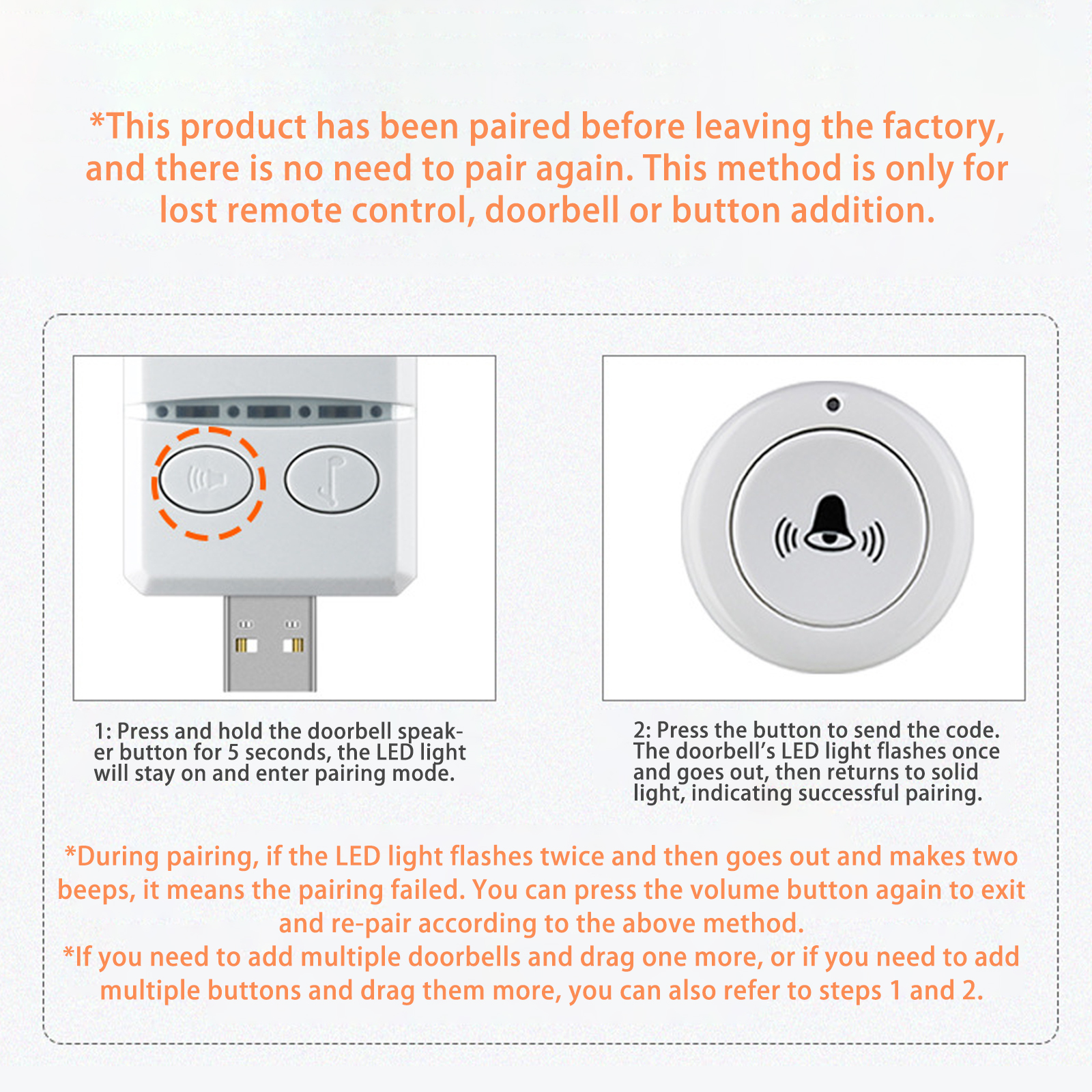 *This product has been paired before leaving the factory, and there is no need to pair again. This method is only for lost remote control, doorbell or button addition.

1: Press and hold the doorbell speaker button for 5 seconds, the LED light will stay on and enter pairing mode.

2: Press the button to send the code. The doorbell's LED light flashes once and goes out, then returns to solid light, indicating successful pairing.

*During pairing, if the LED light flashes twice and then goes out and makes two beeps, it means the pairing failed. You can press the volume button again to exit and re-pair according to the above method.
*If you need to add multiple doorbells and drag one more, or if you need to add multiple buttons and drag them more, you can also refer to steps 1 and 2.