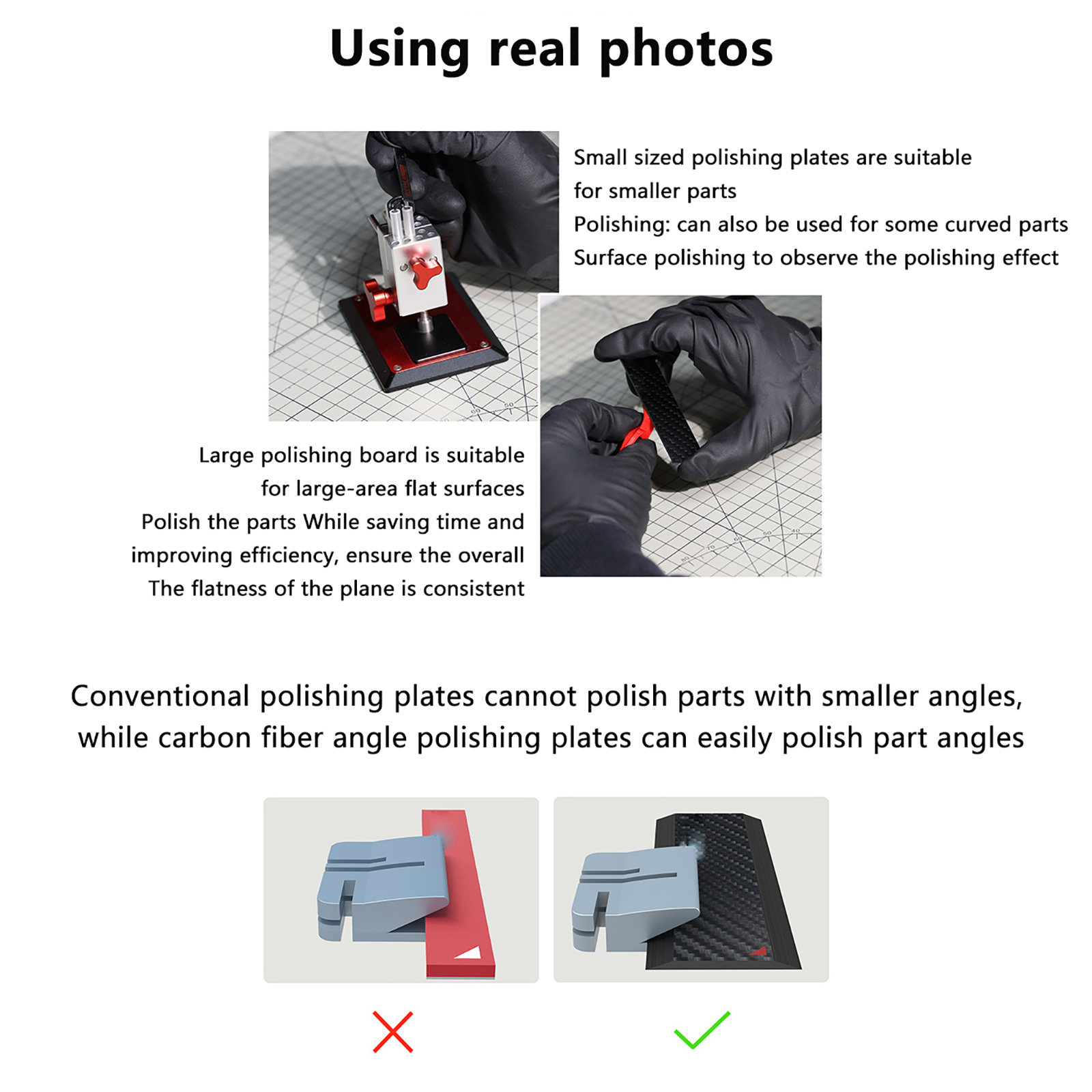 Using real photos

Small sized polishing plates are suitable for smaller parts
Polishing: can also be used for some curved parts
Surface polishing to observe the polishing effect

Large polishing board is suitable for large-area flat surfaces
Polish the parts While saving time and improving efficiency, ensure the overall
The flatness of the plane is consistent

Conventional polishing plates cannot polish parts with smaller angles, while carbon fiber angle polishing plates can easily polish part angles