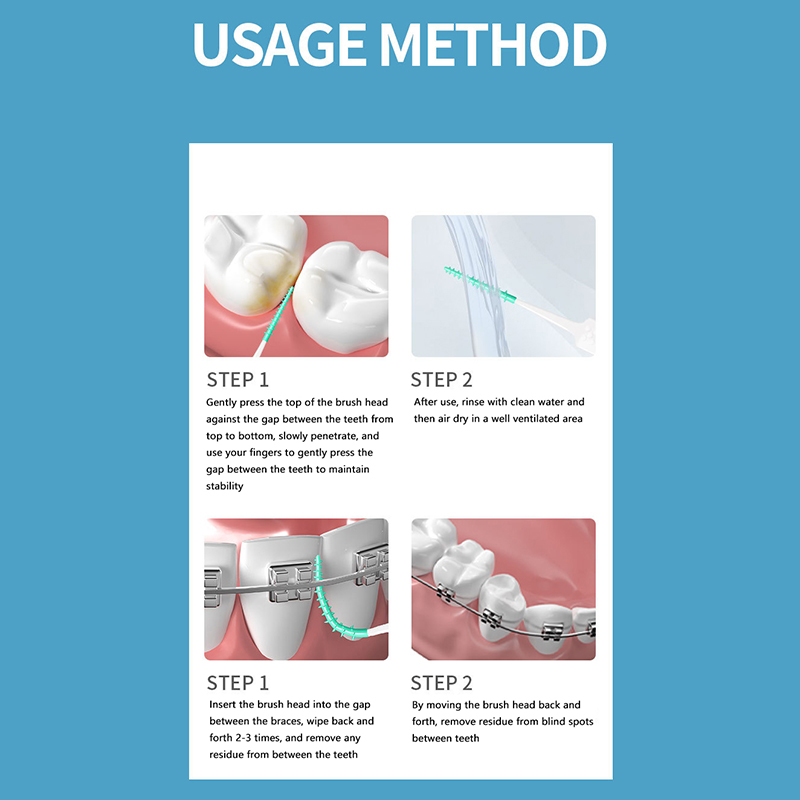 USAGE METHOD

STEP 1
Gently press the top of the brush head against the gap between the teeth from top to bottom, slowly penetrate, and use your fingers to gently press the gap between the teeth to maintain stability

STEP 2
After use, rinse with clean water and then air dry in a well ventilated area

STEP 1
Insert the brush head into the gap between the braces, wipe back and forth 2-3 times, and remove any residue from between the teeth

STEP 2
By moving the brush head back and forth, remove residue from blind spots between teeth