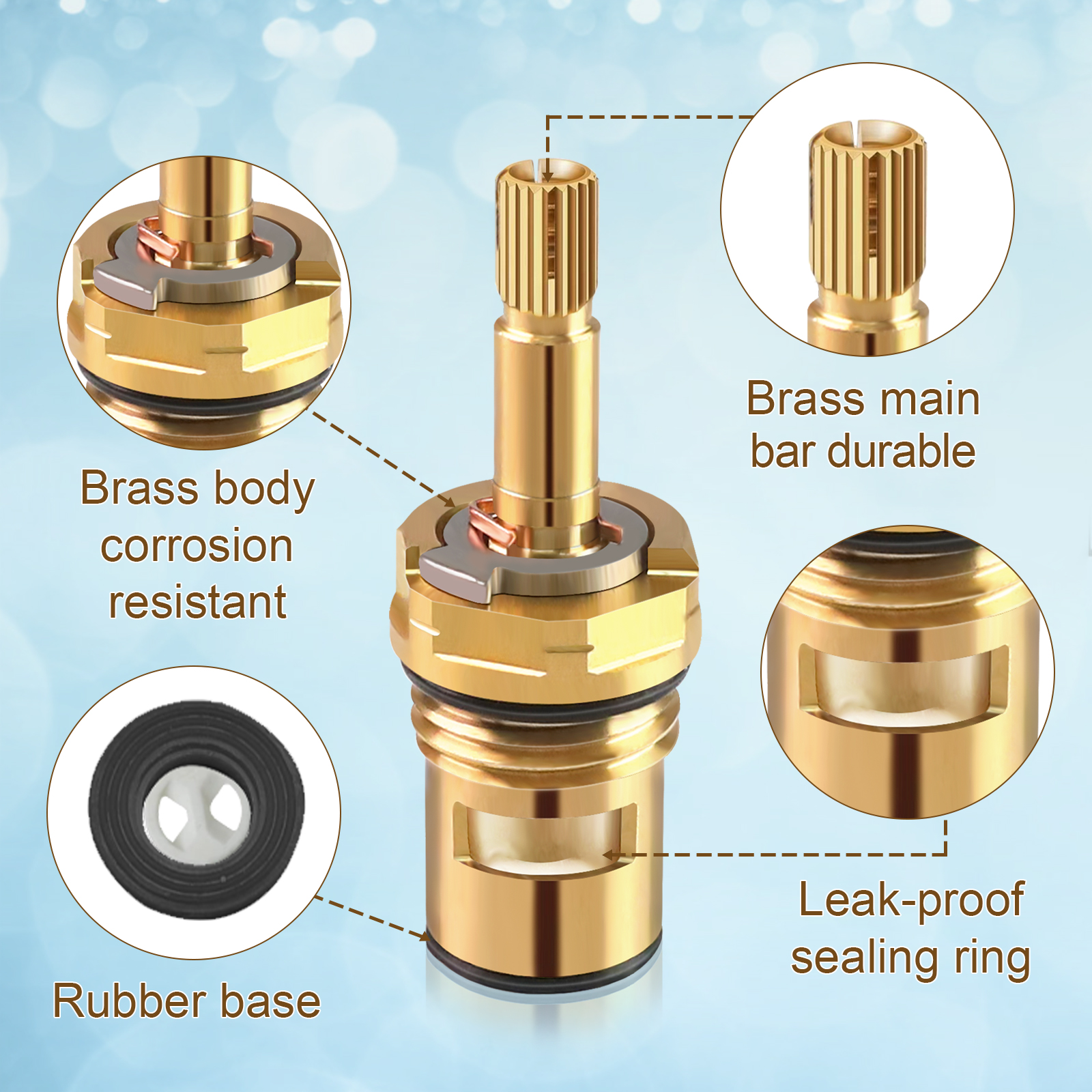 Brass main bar durable

Brass body corrosion resistant

Leak-proof sealing ring

Rubber base