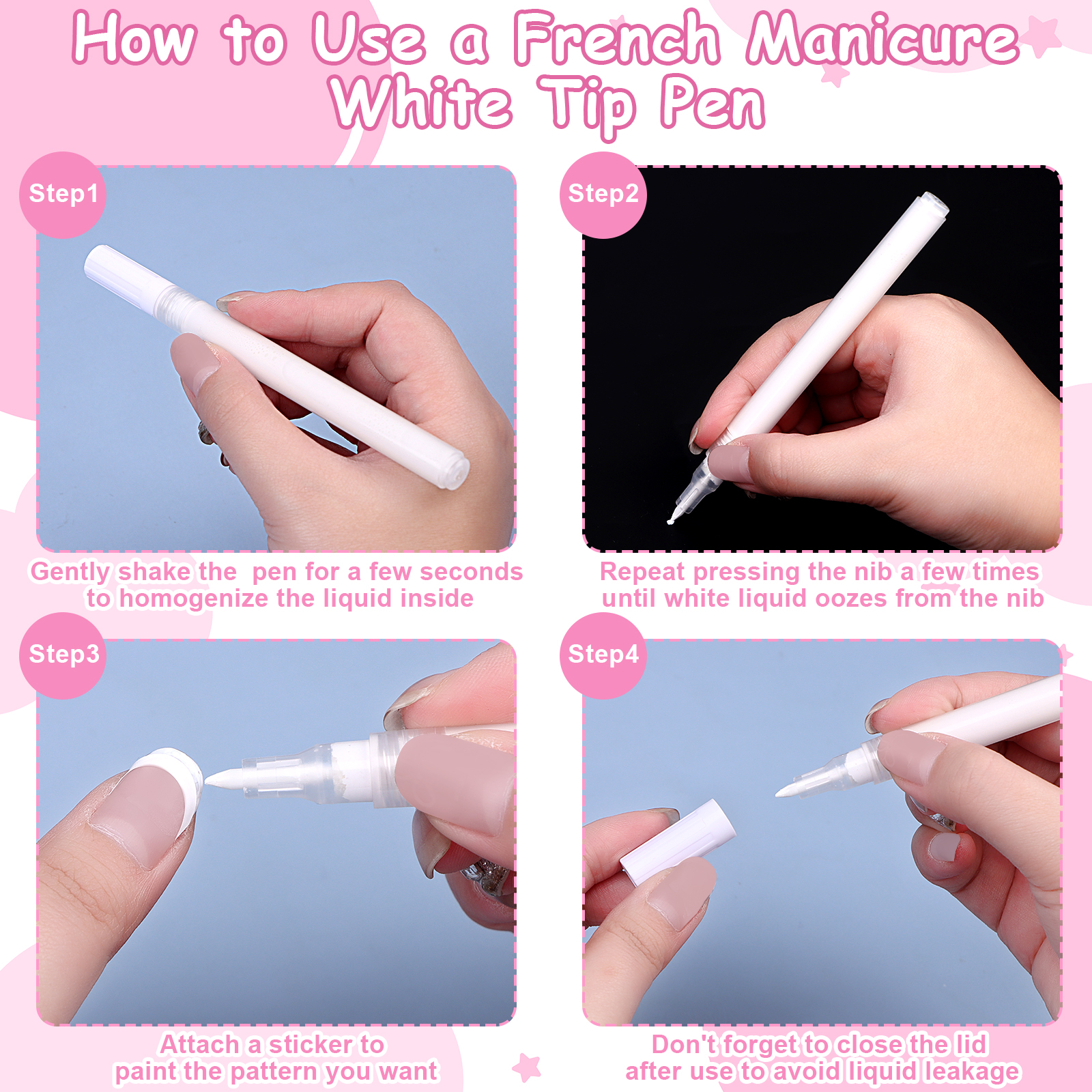 How to Use a French Manicure White Tip Pen

Step1

Gently shake the pen for a few seconds to homogenize the liquid inside

Step2

Repeat pressing the nib a few times until white liquid oozes from the nib

Step3

Attach a sticker to paint the pattern you want

Step4

Don't forget to close the lid after use to avoid liquid leakage