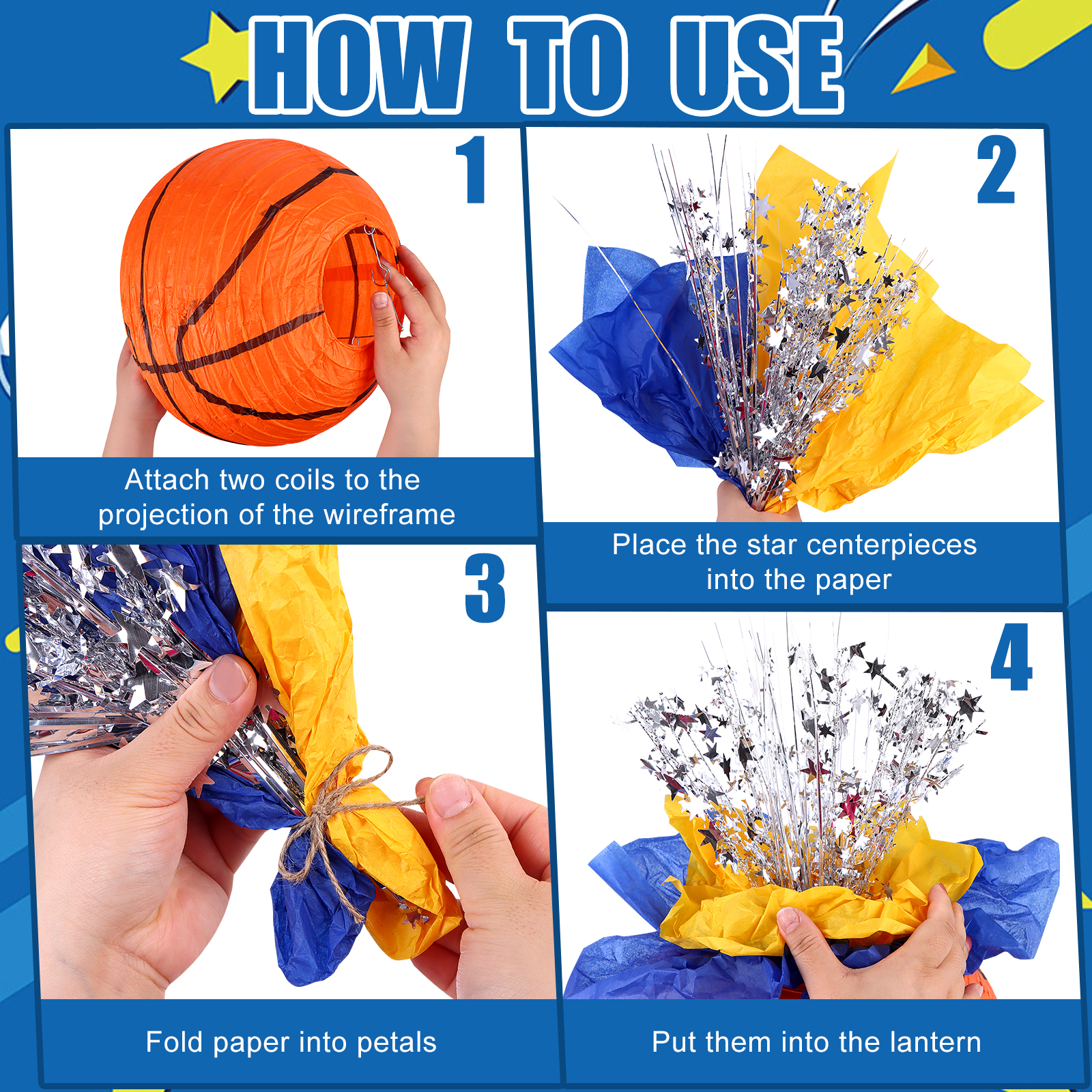 HOW TO USE

1

Attach two coils to the projection of the wireframe

2

Place the star centerpieces into the paper

3

Fold paper into petals

4

Put them into the lantern