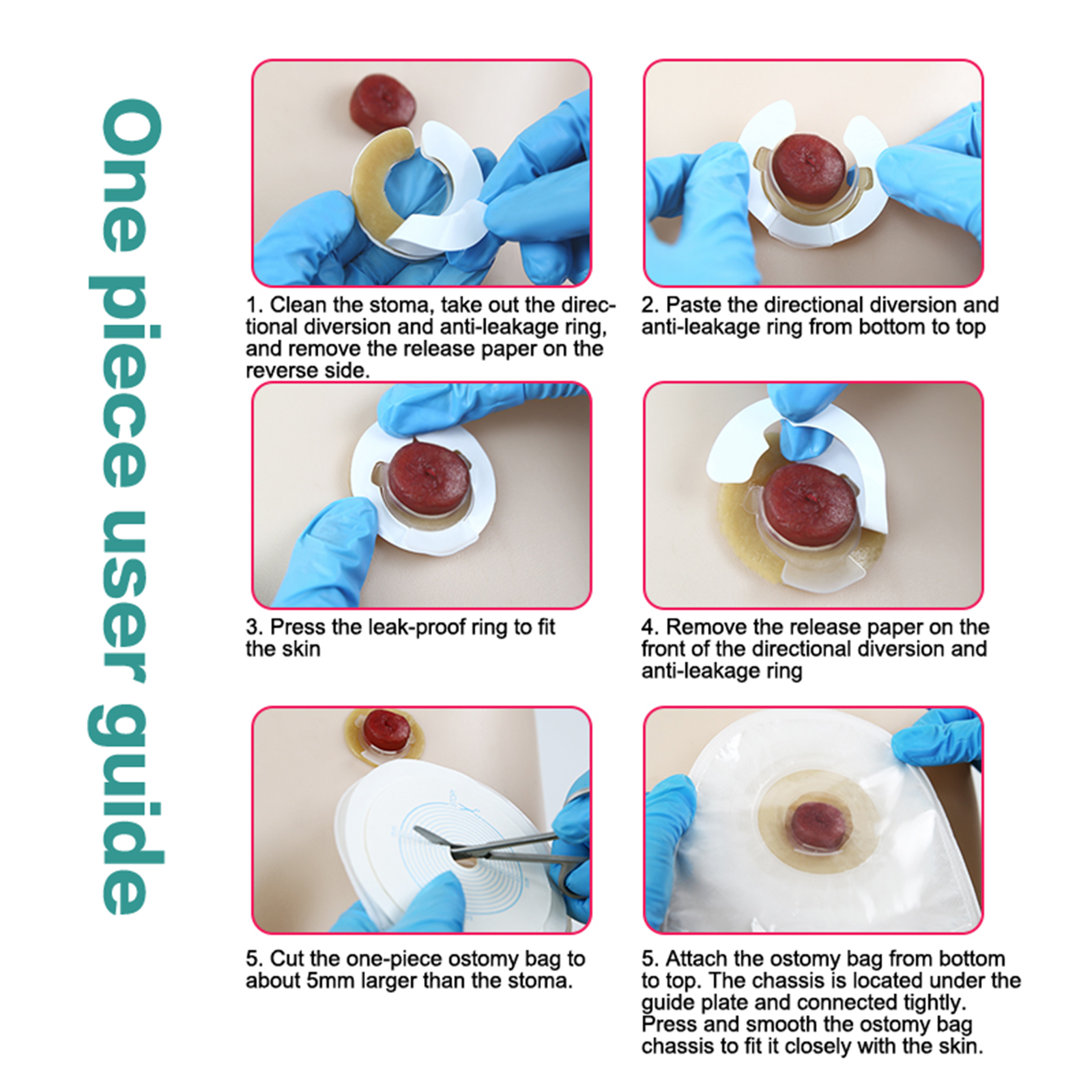 One piece user guide

1. Clean the stoma, take out the directional diversion and anti-leakage ring, and remove the release paper on the reverse side.

2. Paste the directional diversion and anti-leakage ring from bottom to top

3. Press the leak-proof ring to fit the skin

4. Remove the release paper on the front of the directional diversion and anti-leakage ring

5. Cut the one-piece ostomy bag to about 5mm larger than the stoma.

5. Attach the ostomy bag from bottom to top. The chassis is located under the guide plate and connected tightly. Press and smooth the ostomy bag chassis to fit it closely with the skin.