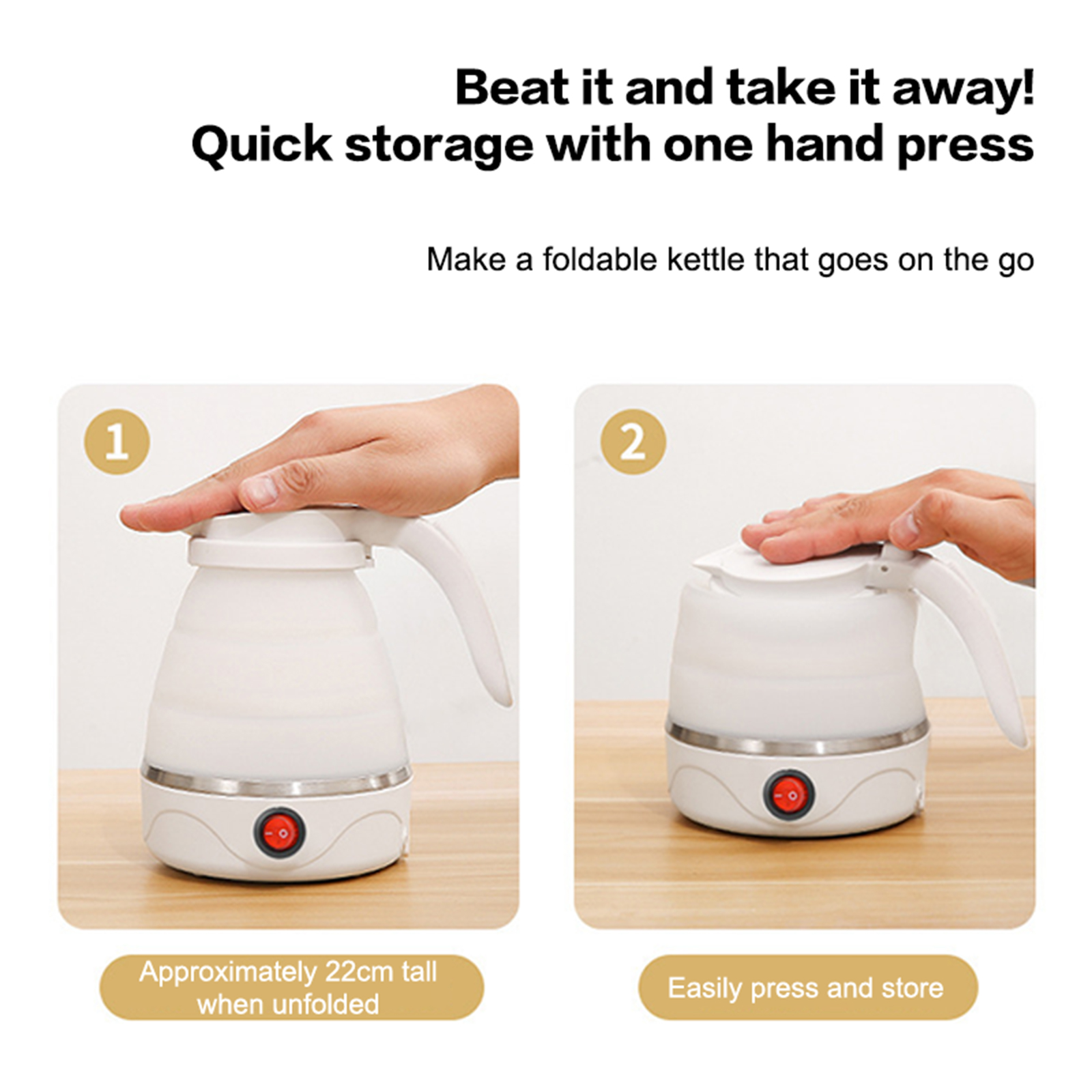 Beat it and take it away!
Quick storage with one hand press

Make a foldable kettle that goes on the go

1

2

Approximately 22cm tall when unfolded

Easily press and store