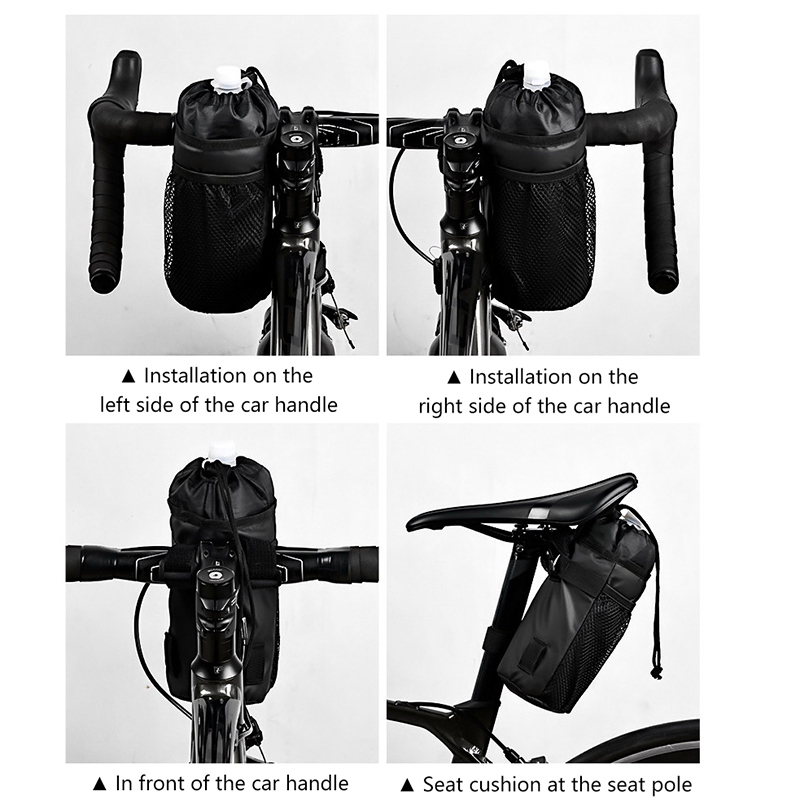 ▲ Installation on the left side of the car handle

▲ Installation on the right side of the car handle

▲ In front of the car handle

▲ Seat cushion at the seat pole