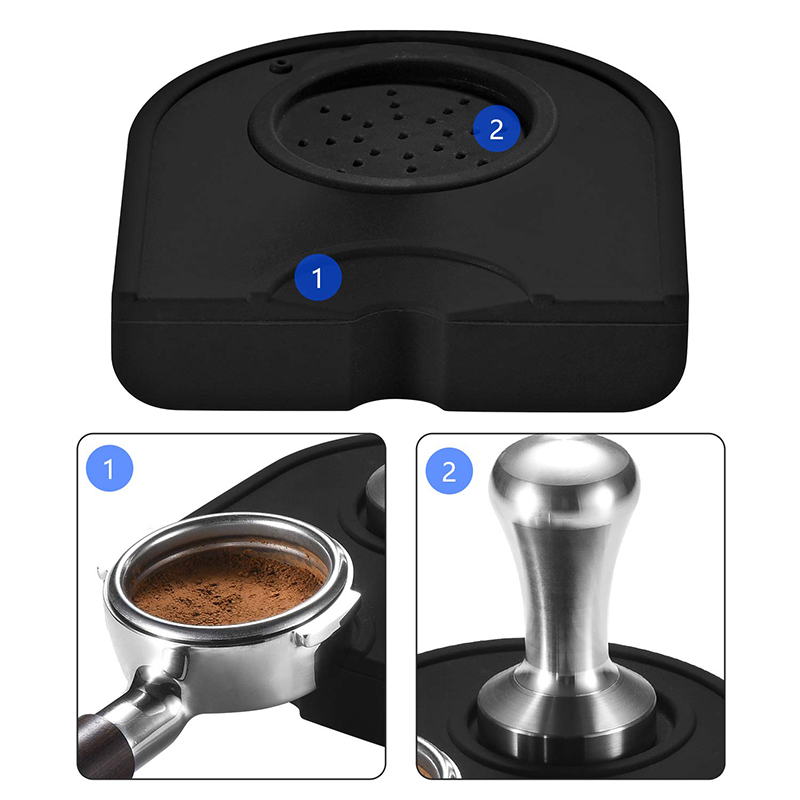 2
1
1
2