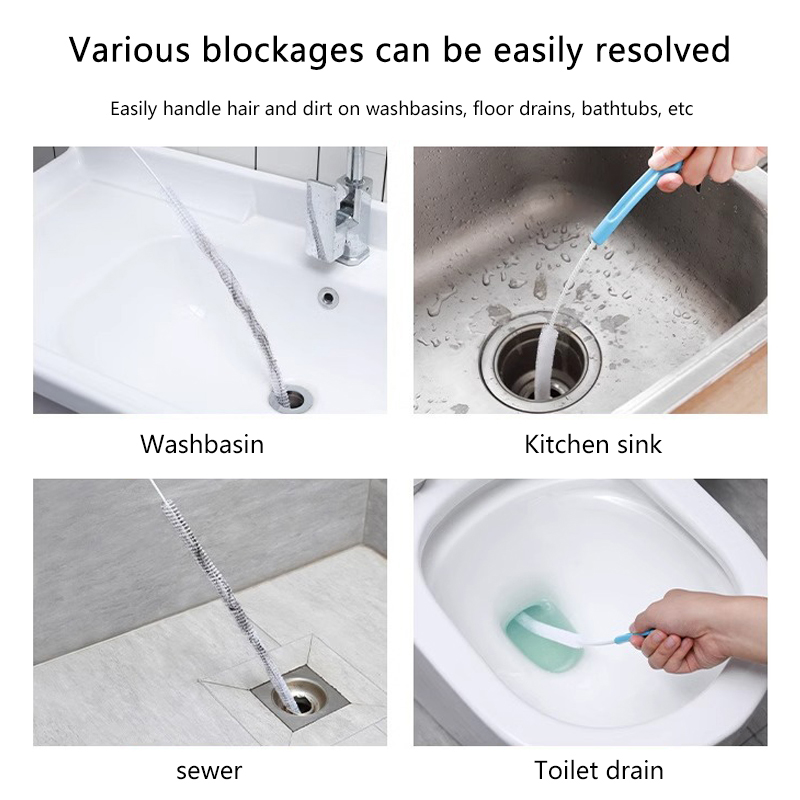 Various blockages can be easily resolved

Easily handle hair and dirt on washbasins, floor drains, bathtubs, etc

Washbasin

Kitchen sink

sewer

Toilet drain