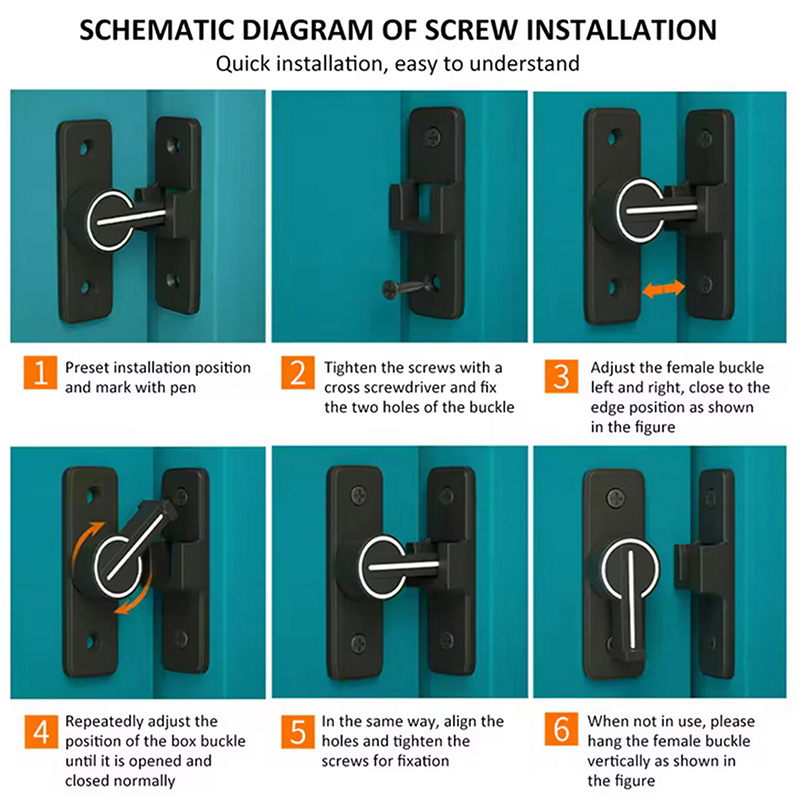 SCHEMATIC DIAGRAM OF SCREW INSTALLATION
Quick installation, easy to understand

1 Preset installation position and mark with pen

2 Tighten the screws with a cross screwdriver and fix the two holes of the buckle

3 Adjust the female buckle left and right, close to the edge position as shown in the figure

4 Repeatedly adjust the position of the box buckle until it is opened and closed normally

5 In the same way, align the holes and tighten the screws for fixation

6 When not in use, please hang the female buckle vertically as shown in the figure