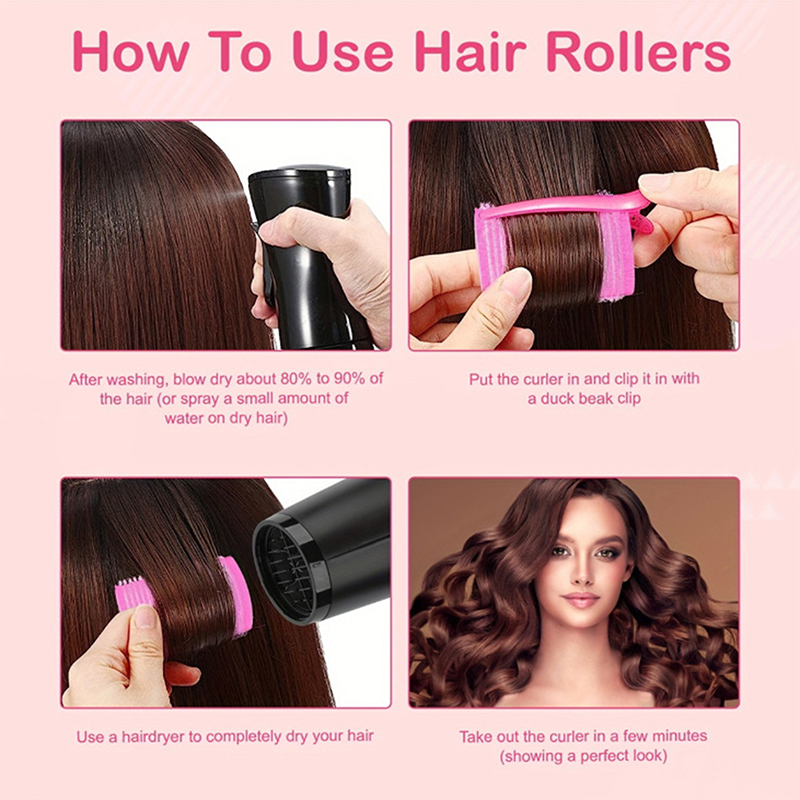 How To Use Hair Rollers

After washing, blow dry about 80% to 90% of the hair (or spray a small amount of water on dry hair)

Put the curler in and clip it in with a duck beak clip

Use a hairdryer to completely dry your hair

Take out the curler in a few minutes (showing a perfect look)