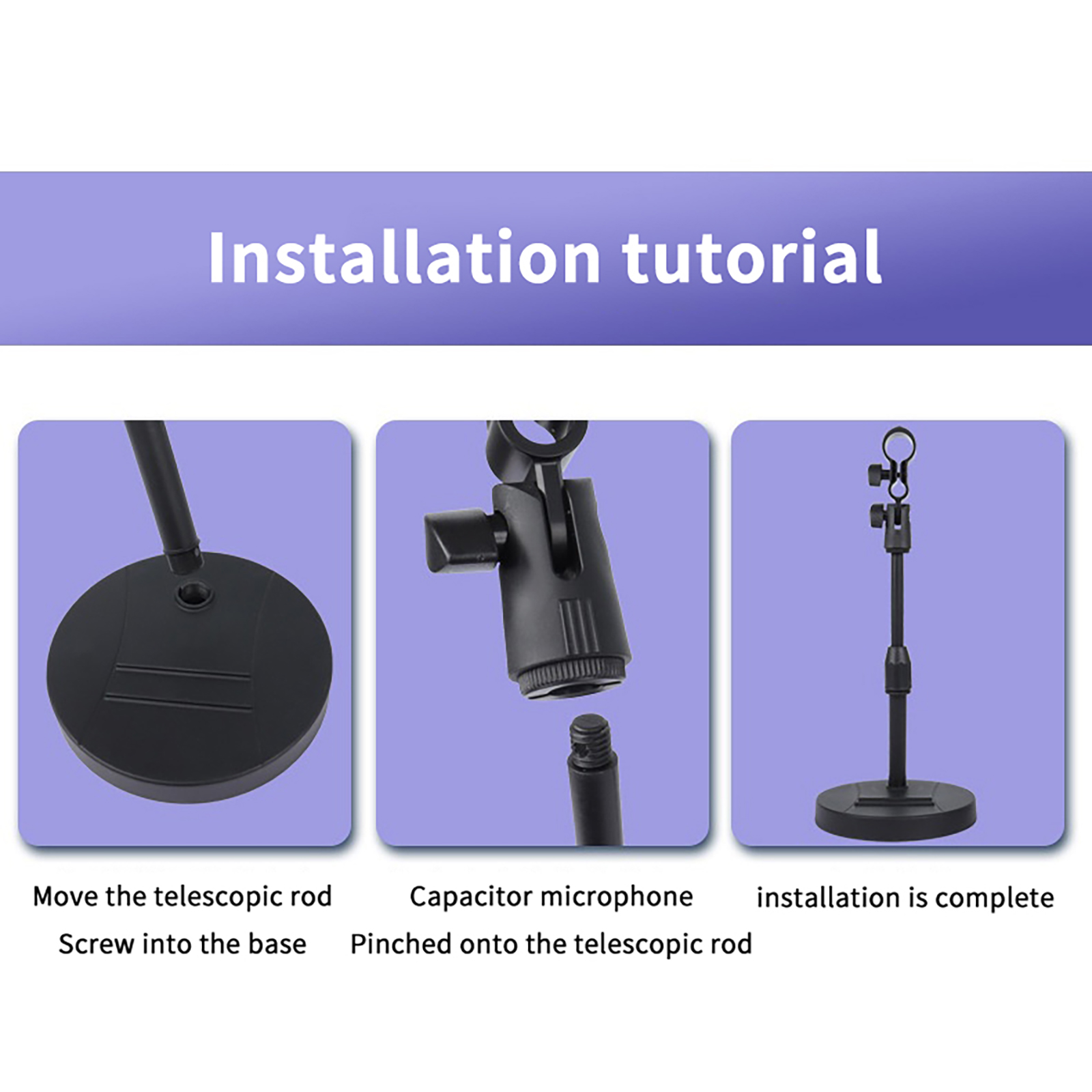 Installation tutorial

Move the telescopic rod
Screw into the base

Capacitor microphone
Pinched onto the telescopic rod

installation is complete