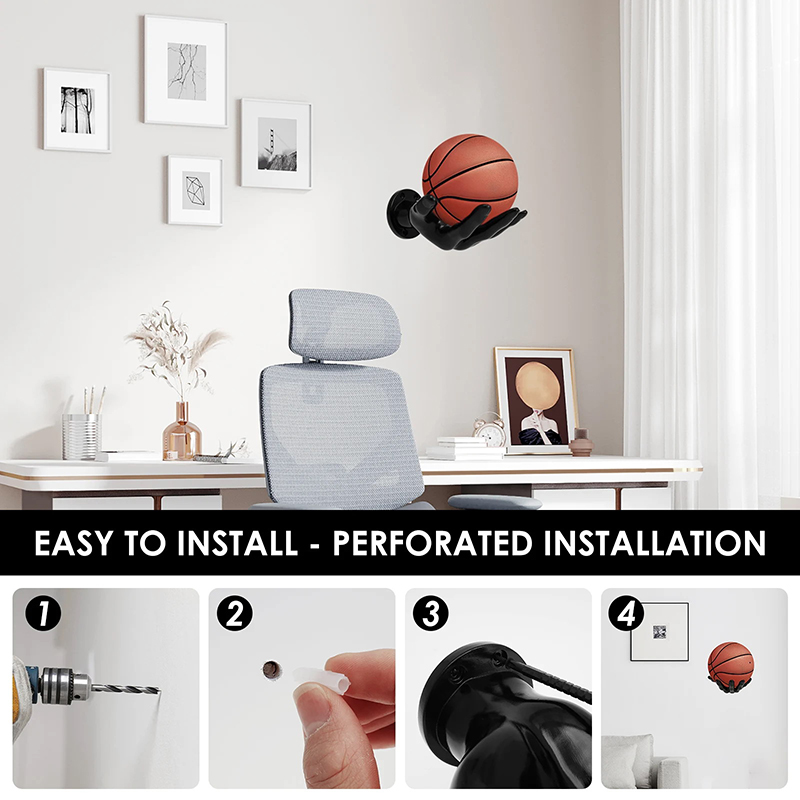 EASY TO INSTALL - PERFORATED INSTALLATION

1

2

3

4