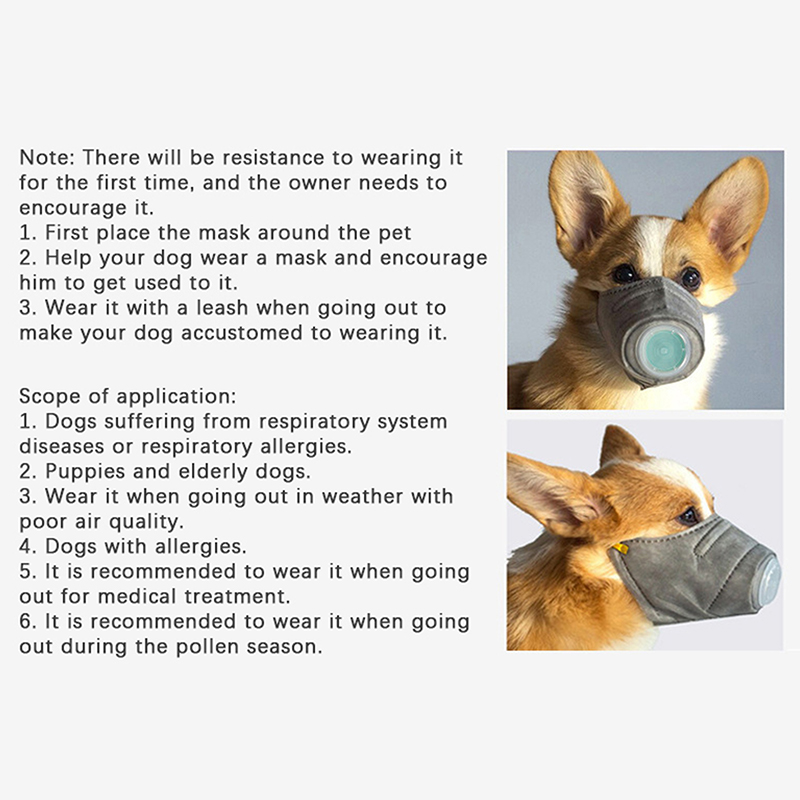 Note: There will be resistance to wearing it for the first time, and the owner needs to encourage it.
1. First place the mask around the pet
2. Help your dog wear a mask and encourage him to get used to it.
3. Wear it with a leash when going out to make your dog accustomed to wearing it.

Scope of application:
1. Dogs suffering from respiratory system diseases or respiratory allergies.
2. Puppies and elderly dogs.
3. Wear it when going out in weather with poor air quality.
4. Dogs with allergies.
5. It is recommended to wear it when going out for medical treatment.
6. It is recommended to wear it when going out during the pollen season.