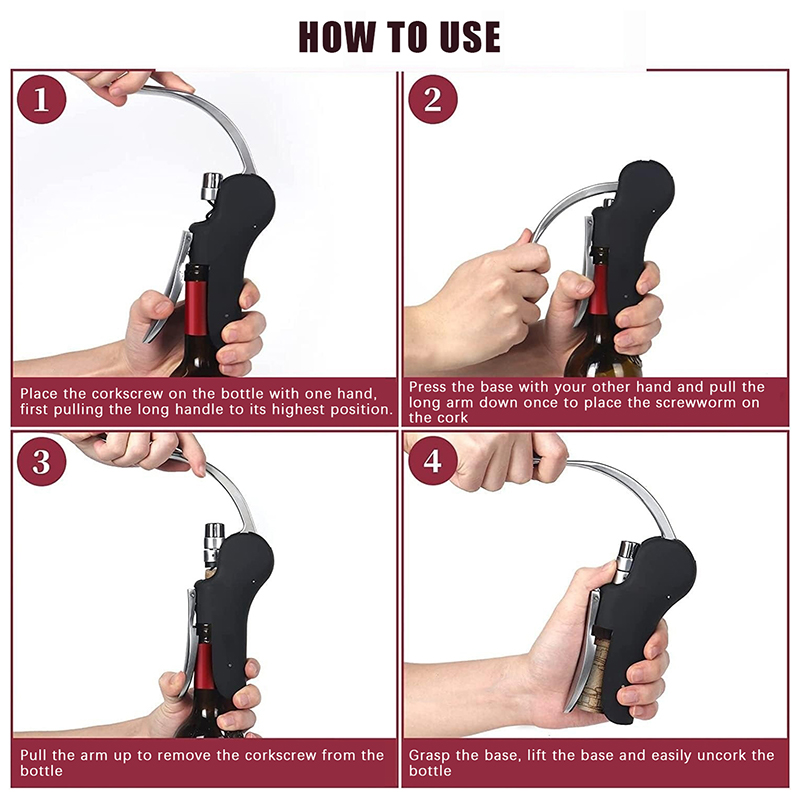 HOW TO USE

1

Place the corkscrew on the bottle with one hand, first pulling the long handle to its highest position.

2

Press the base with your other hand and pull the long arm down once to place the screwworm on the cork

3

Pull the arm up to remove the corkscrew from the bottle

4

Grasp the base, lift the base and easily uncork the bottle