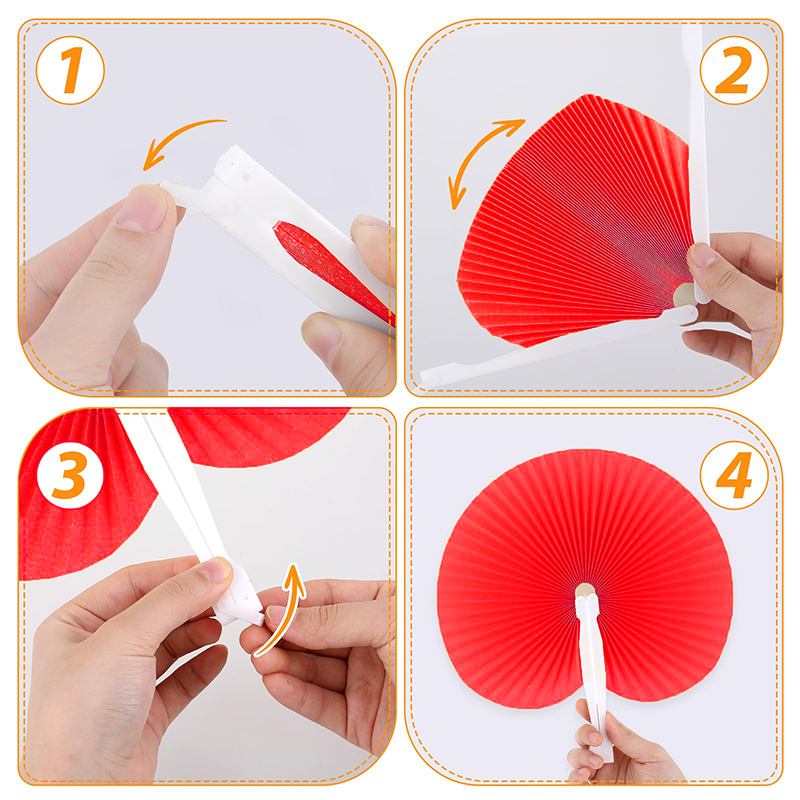 1

2

3

4