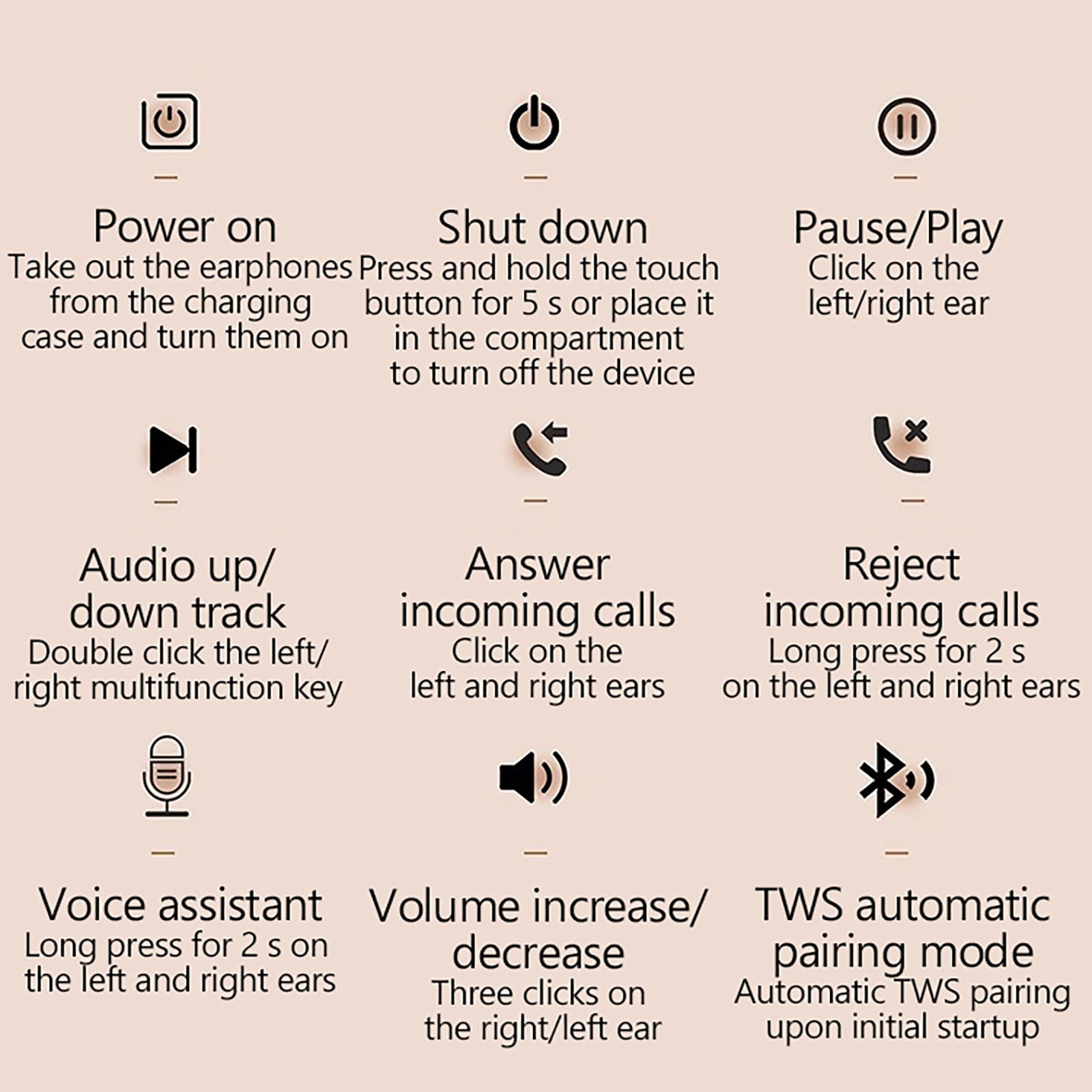 Power on
Take out the earphones from the charging case and turn them on

Shut down
Press and hold the touch button for 5 s or place it in the compartment to turn off the device

Pause/Play
Click on the left/right ear

Audio up/ down track
Double click the left/ right multifunction key

Answer incoming calls
Click on the left and right ears

Reject incoming calls
Long press for 2 s on the left and right ears

Voice assistant
Long press for 2 s on the left and right ears

Volume increase/ decrease
Three clicks on the right/left ear

TWS automatic pairing mode
Automatic TWS pairing upon initial startup