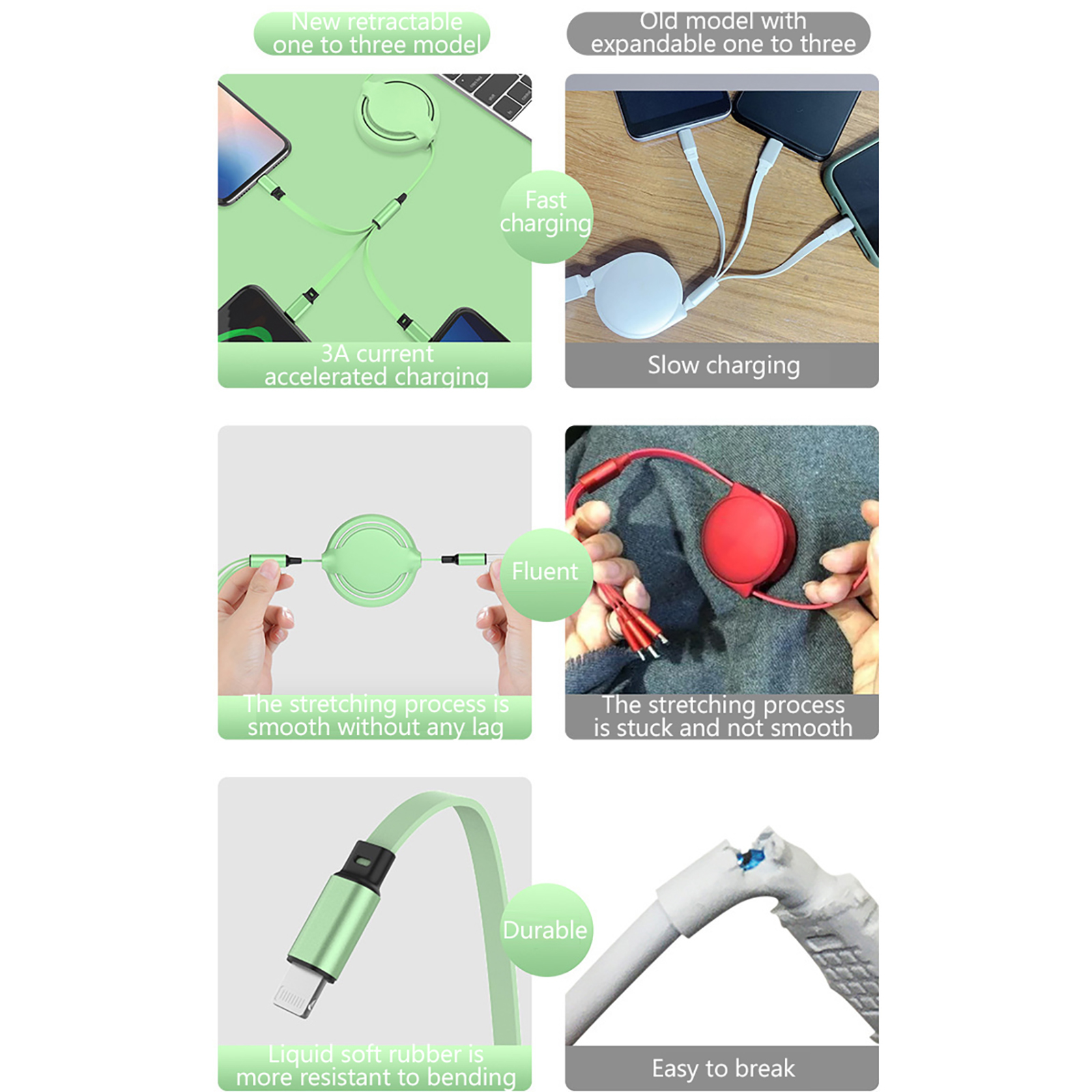 New retractable one to three model

Old model with expandable one to three

Fast charging

3A current accelerated charging

Slow charging

Fluent

The stretching process is smooth without any lag

The stretching process is stuck and not smooth

Durable

Liquid soft rubber is more resistant to bending

Easy to break