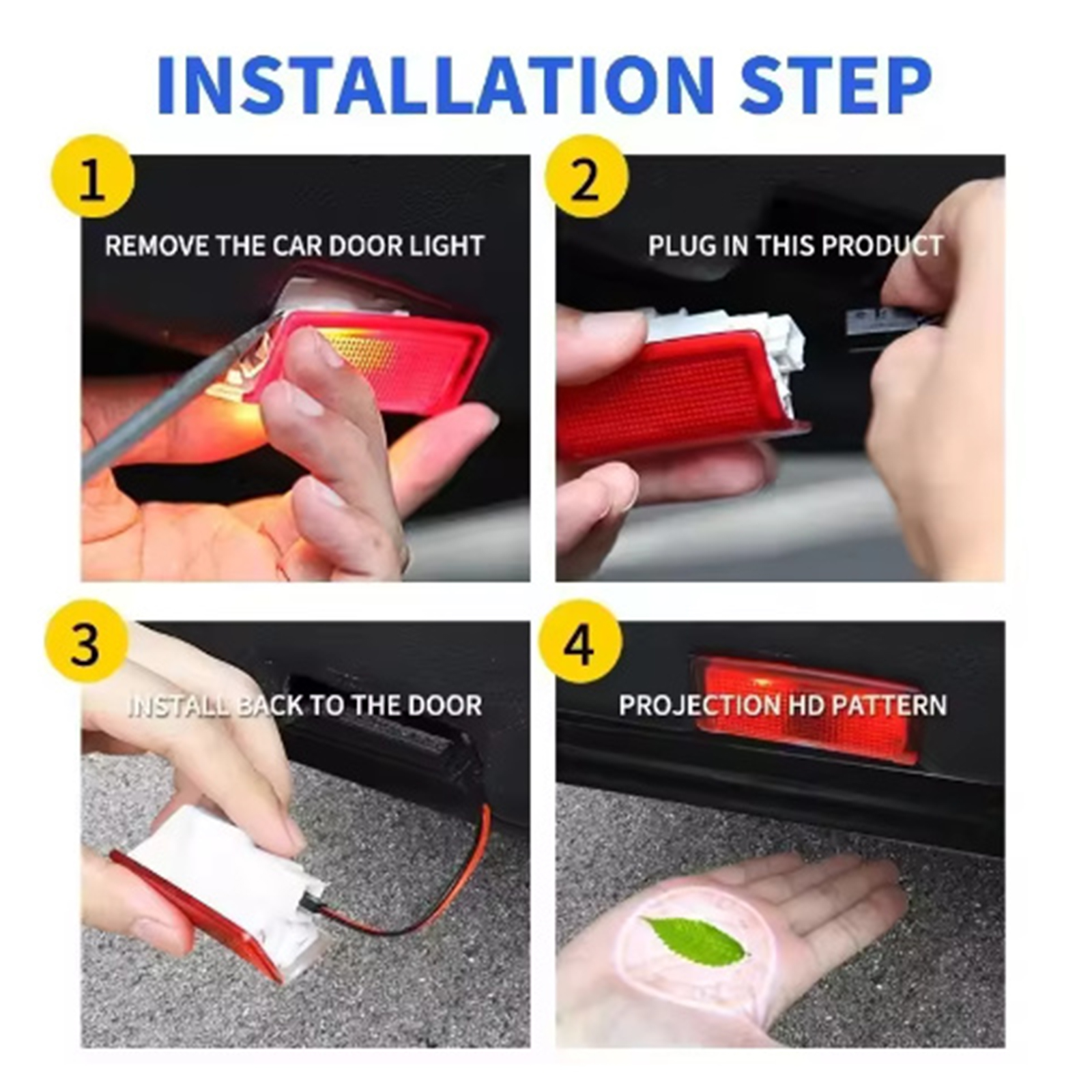 INSTALLATION STEP

1
REMOVE THE CAR DOOR LIGHT

2
PLUG IN THIS PRODUCT

3
INSTALL BACK TO THE DOOR

4
PROJECTION HD PATTERN