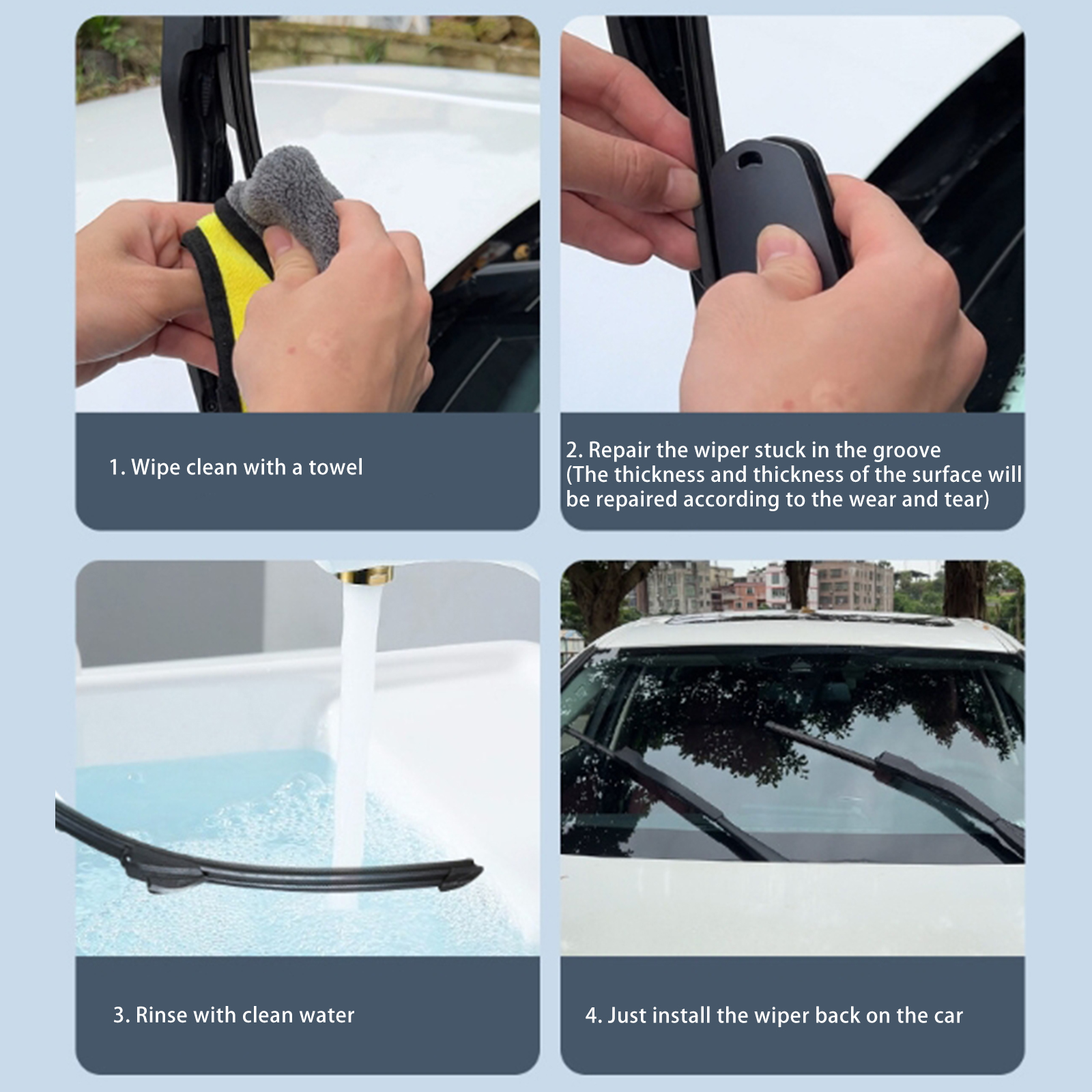 1. Wipe clean with a towel

2. Repair the wiper stuck in the groove
(The thickness and thickness of the surface will be repaired according to the wear and tear)

3. Rinse with clean water

4. Just install the wiper back on the car