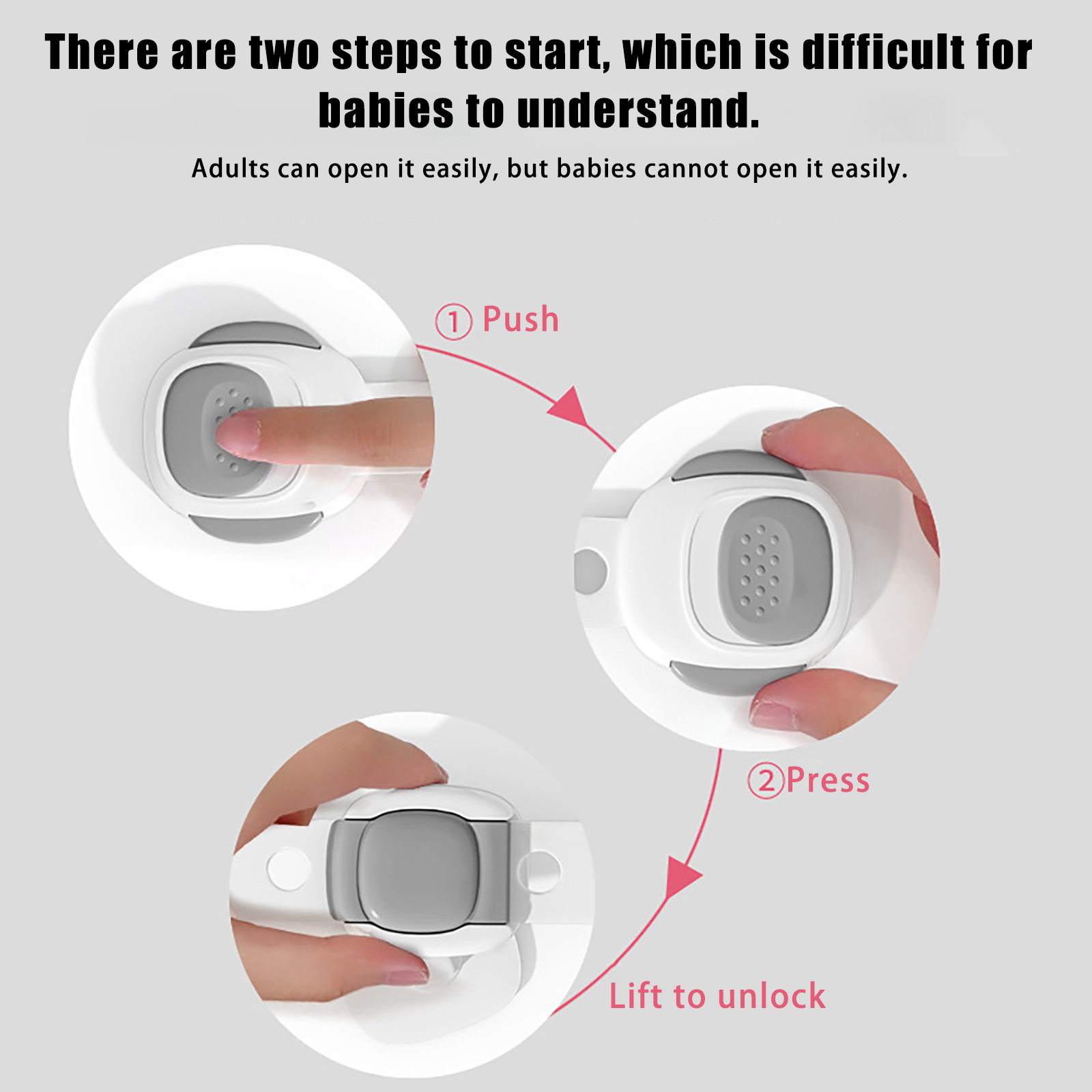 There are two steps to start, which is difficult for babies to understand.

Adults can open it easily, but babies cannot open it easily.

① Push

②Press

Lift to unlock