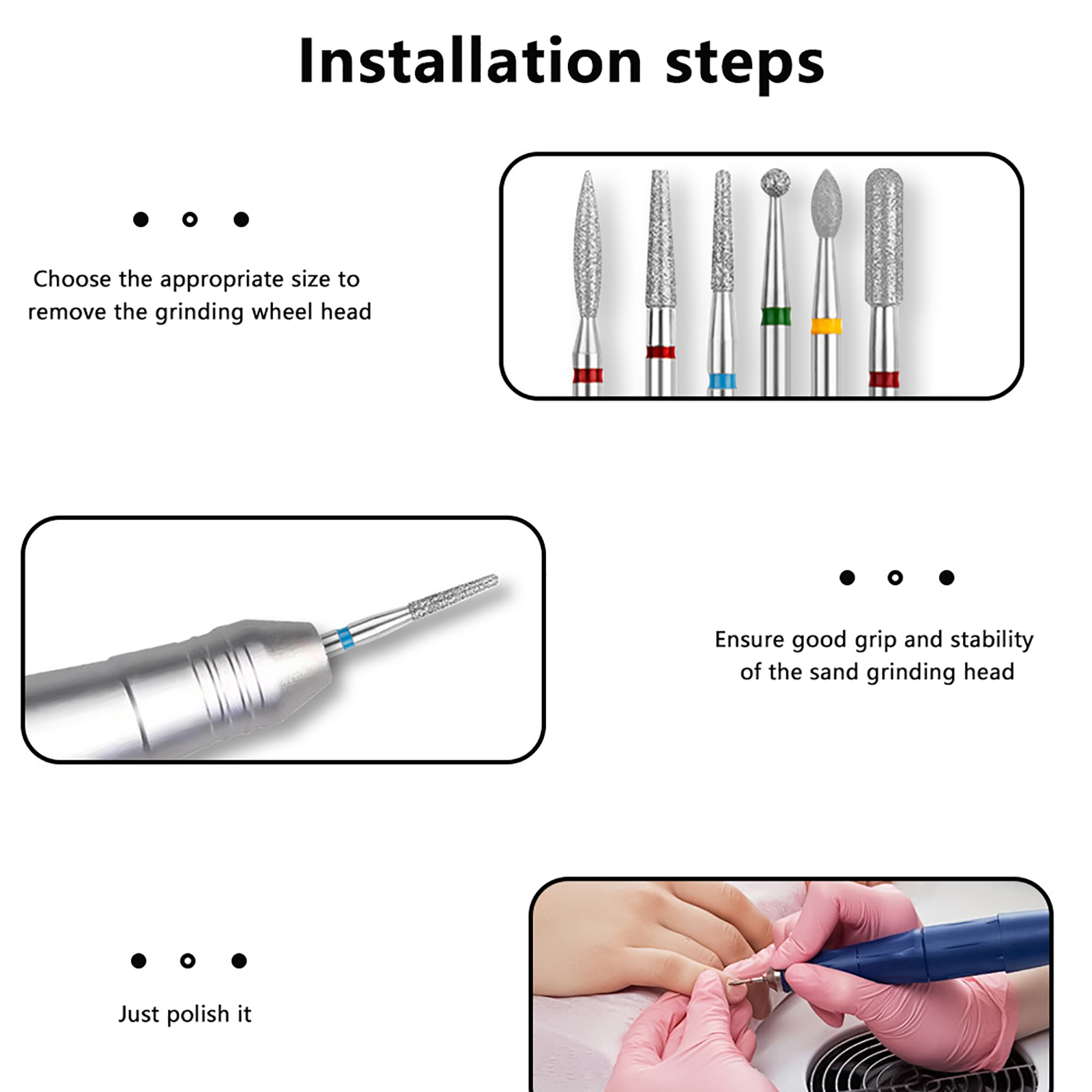 Installation steps

Choose the appropriate size to remove the grinding wheel head

Ensure good grip and stability of the sand grinding head

Just polish it