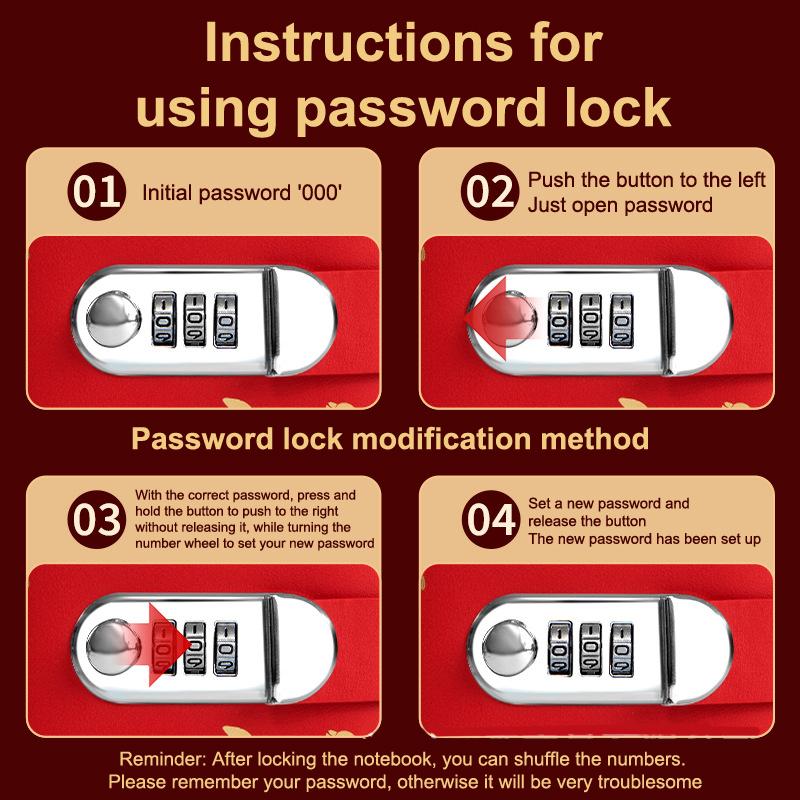 Instructions for using password lock

01 Initial password '000'

02 Push the button to the left
Just open password

Password lock modification method

03 With the correct password, press and hold the button to push to the right without releasing it, while turning the number wheel to set your new password

04 Set a new password and release the button
The new password has been set up

Reminder: After locking the notebook, you can shuffle the numbers.
Please remember your password, otherwise it will be very troublesome