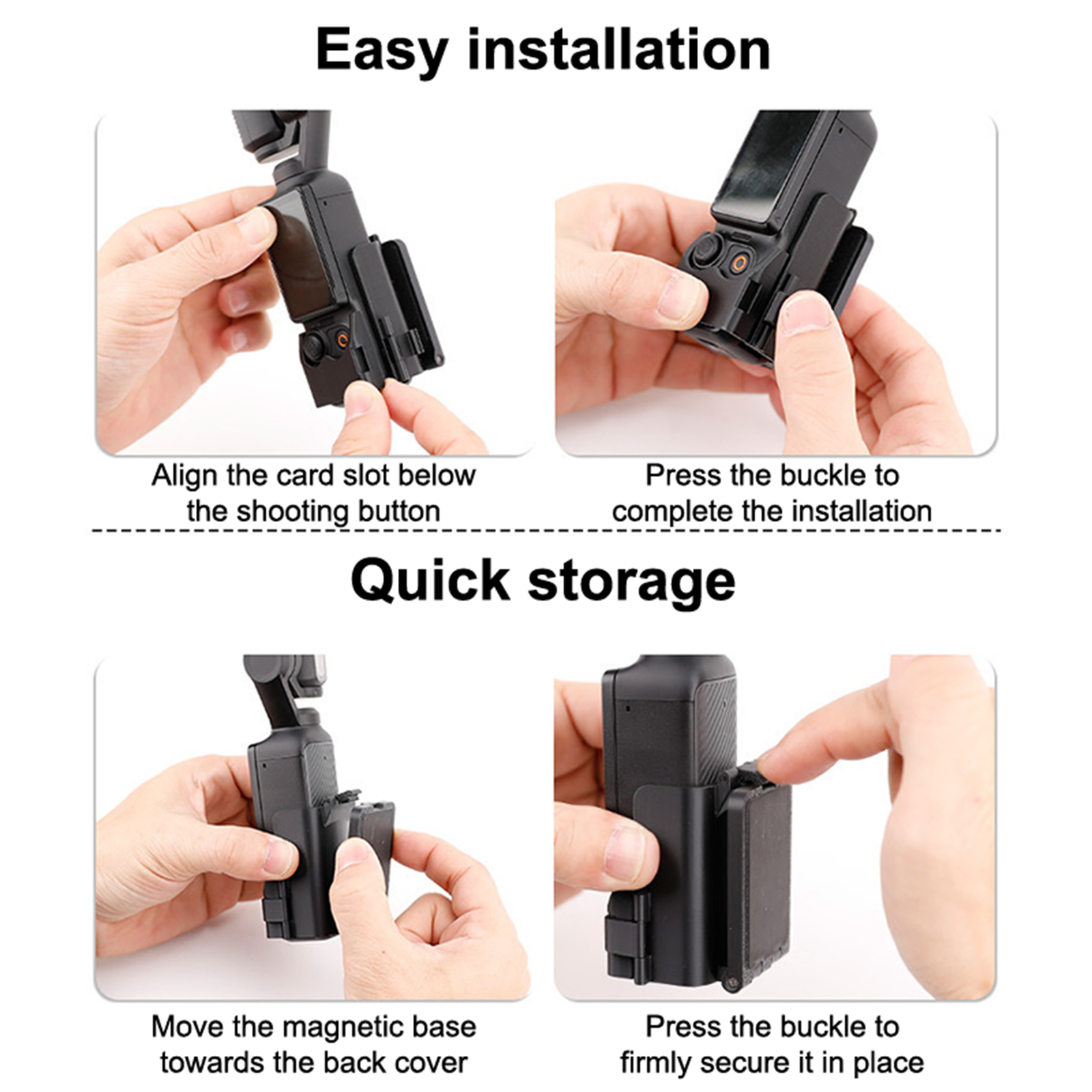 Easy installation

Align the card slot below the shooting button

Press the buckle to complete the installation

Quick storage

Move the magnetic base towards the back cover

Press the buckle to firmly secure it in place