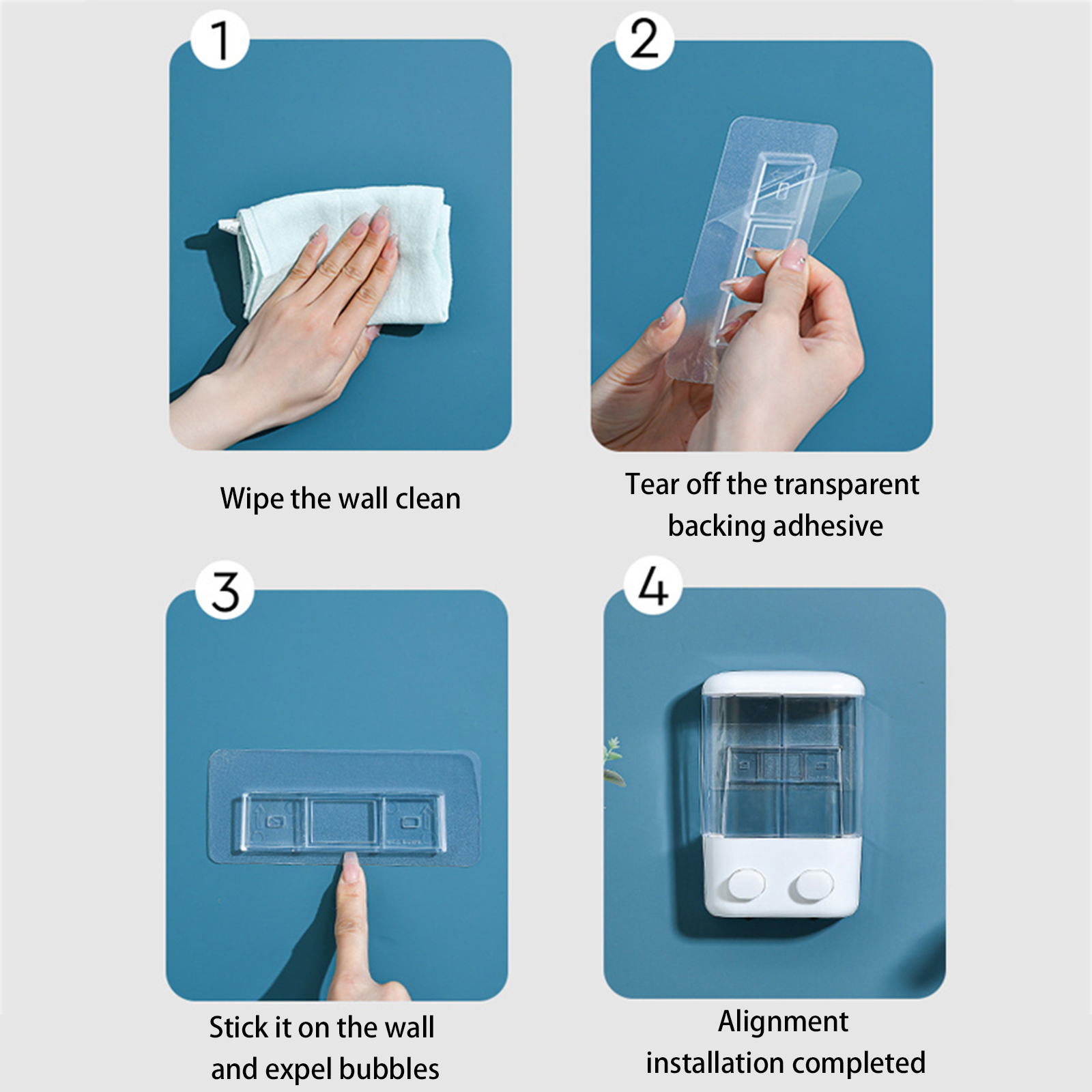 1

Wipe the wall clean

2

Tear off the transparent backing adhesive

3

Stick it on the wall and expel bubbles

4

Alignment installation completed