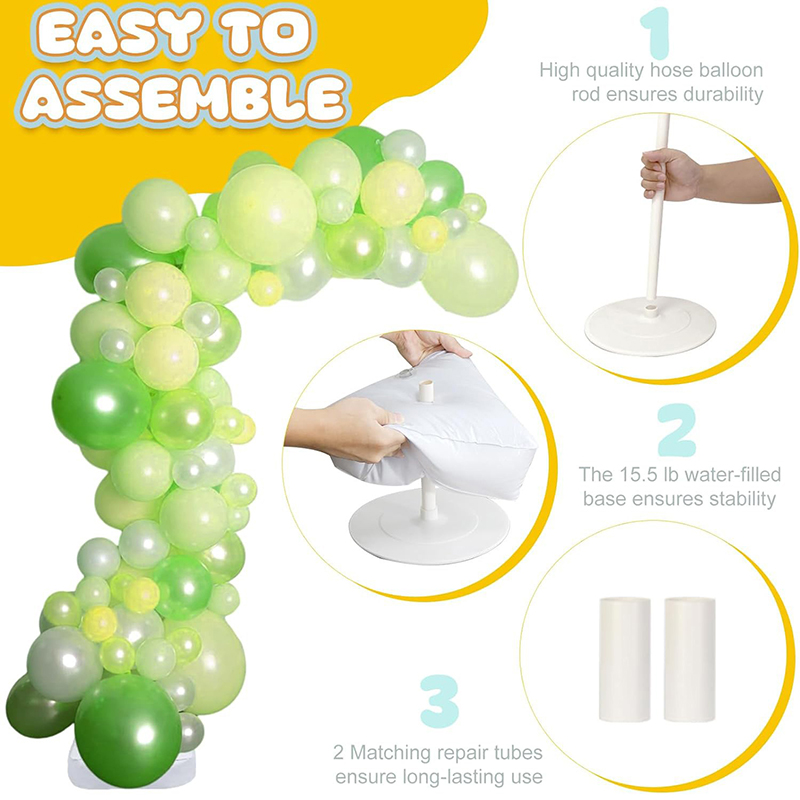 EASY TO ASSEMBLE

1

High quality hose balloon rod ensures durability

2

The 15.5 lb water-filled base ensures stability

3

2 Matching repair tubes ensure long-lasting use