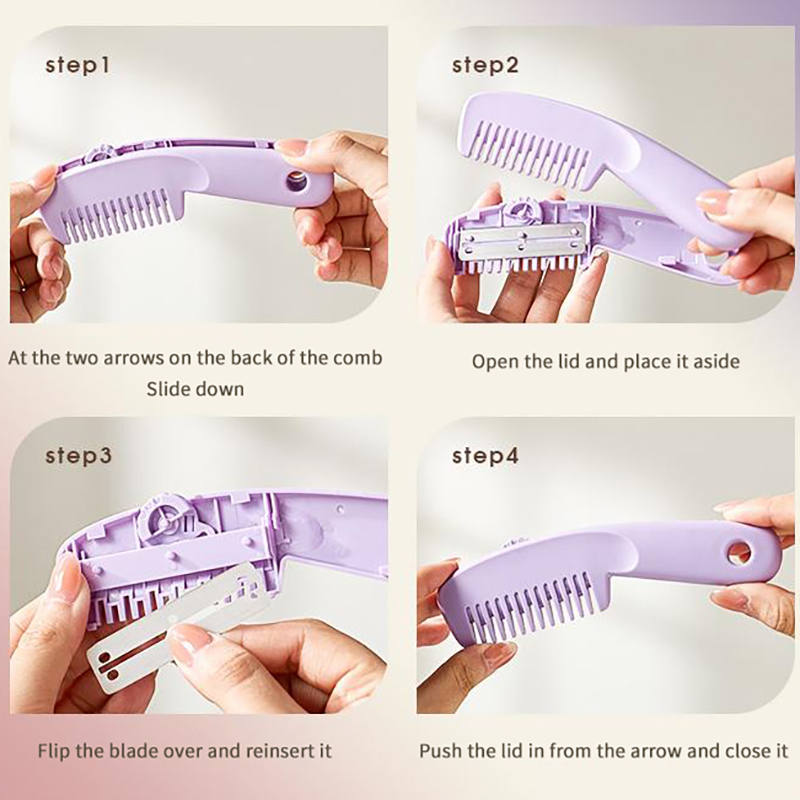 step1

At the two arrows on the back of the comb
Slide down

step2

Open the lid and place it aside

step3

Flip the blade over and reinsert it

step4

Push the lid in from the arrow and close it