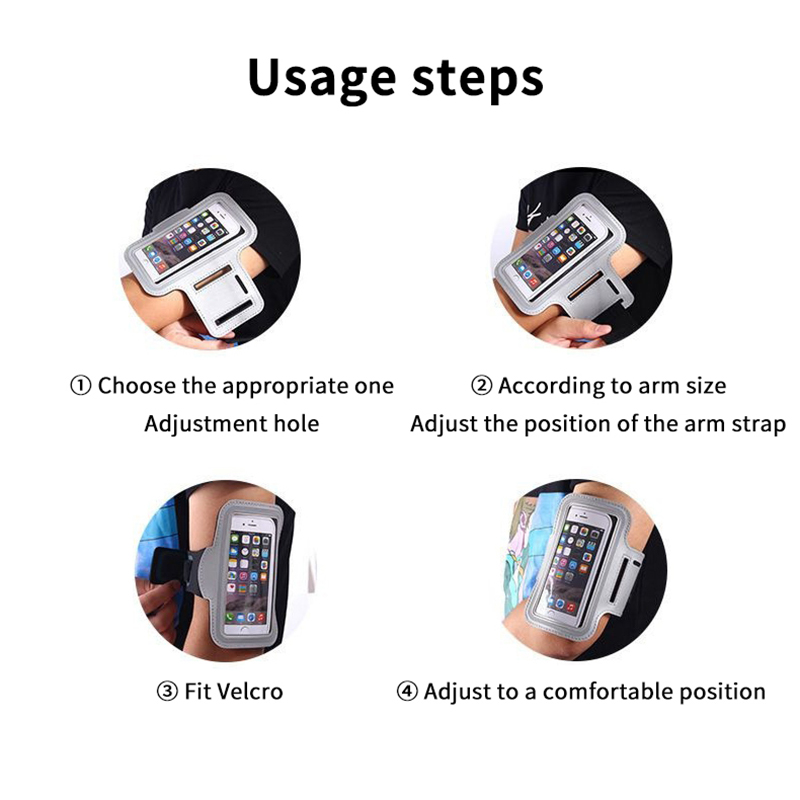 Usage steps

① Choose the appropriate one
Adjustment hole

② According to arm size
Adjust the position of the arm strap

③ Fit Velcro

④ Adjust to a comfortable position