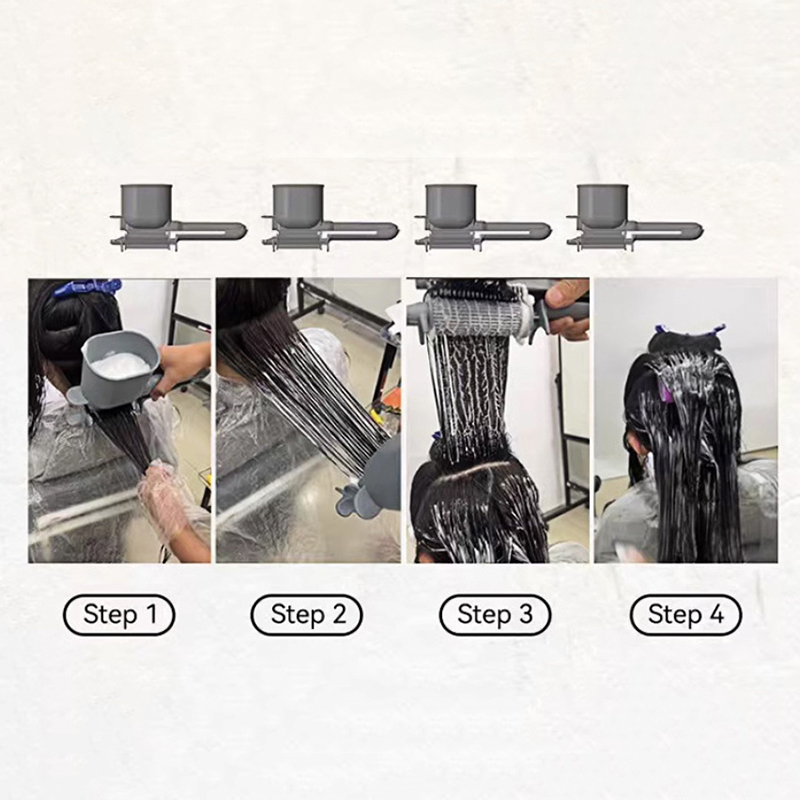 Step 1

Step 2

Step 3

Step 4