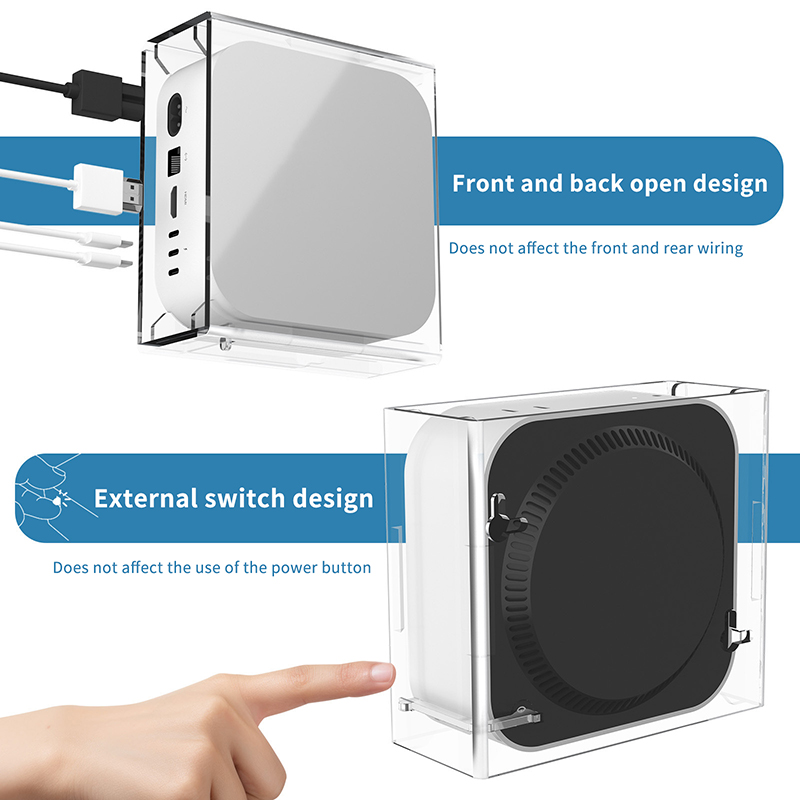 Front and back open design

Does not affect the front and rear wiring

External switch design

Does not affect the use of the power button