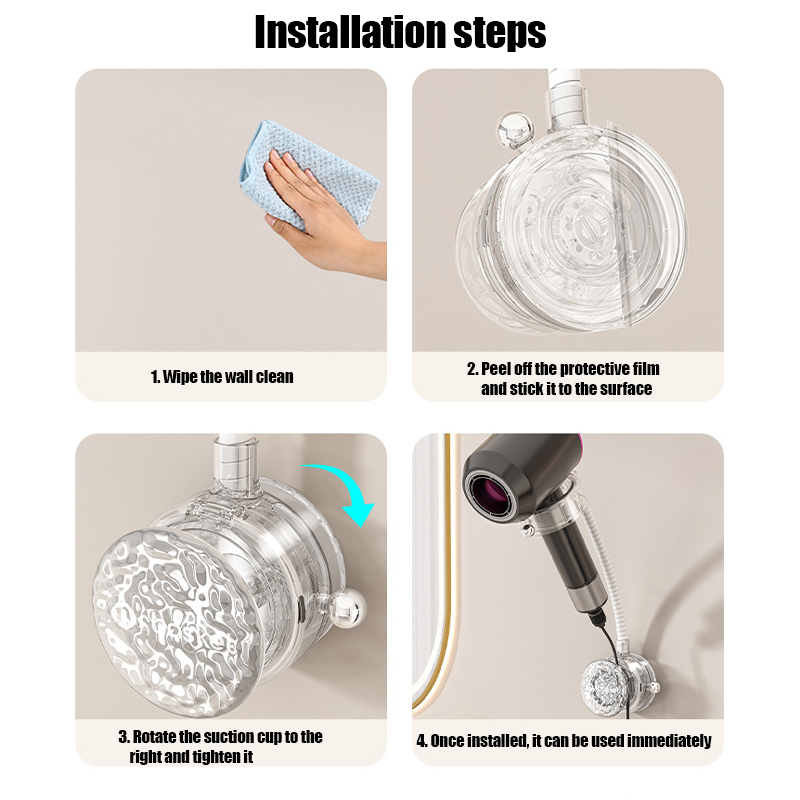 Installation steps

1. Wipe the wall clean

2. Peel off the protective film and stick it to the surface

3. Rotate the suction cup to the right and tighten it

4. Once installed, it can be used immediately