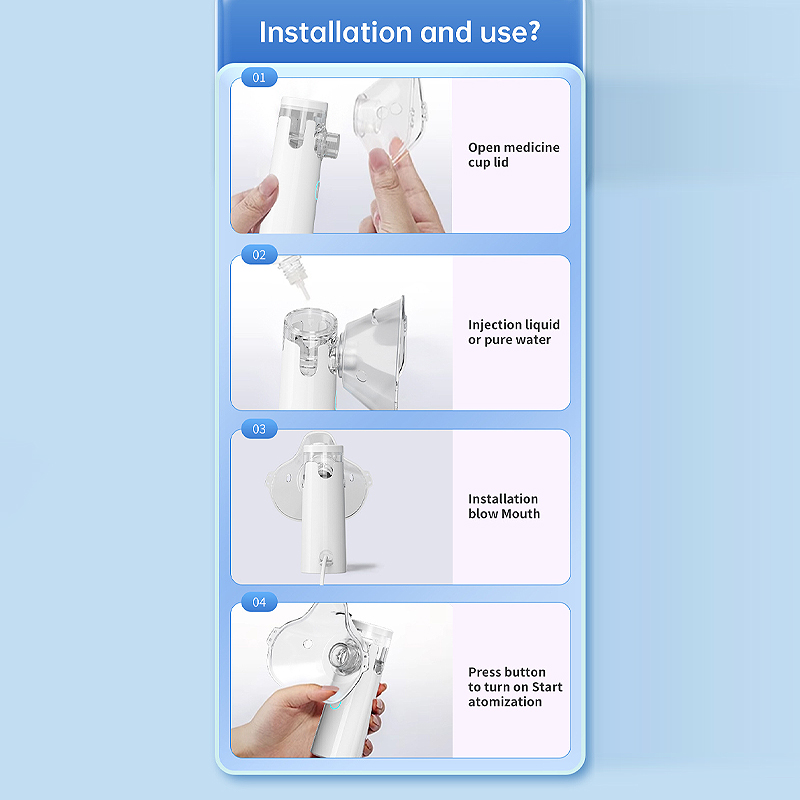 Installation and use?

01

Open medicine cup lid

02

Injection liquid or pure water

03

Installation blow Mouth

04

Press button to turn on Start atomization